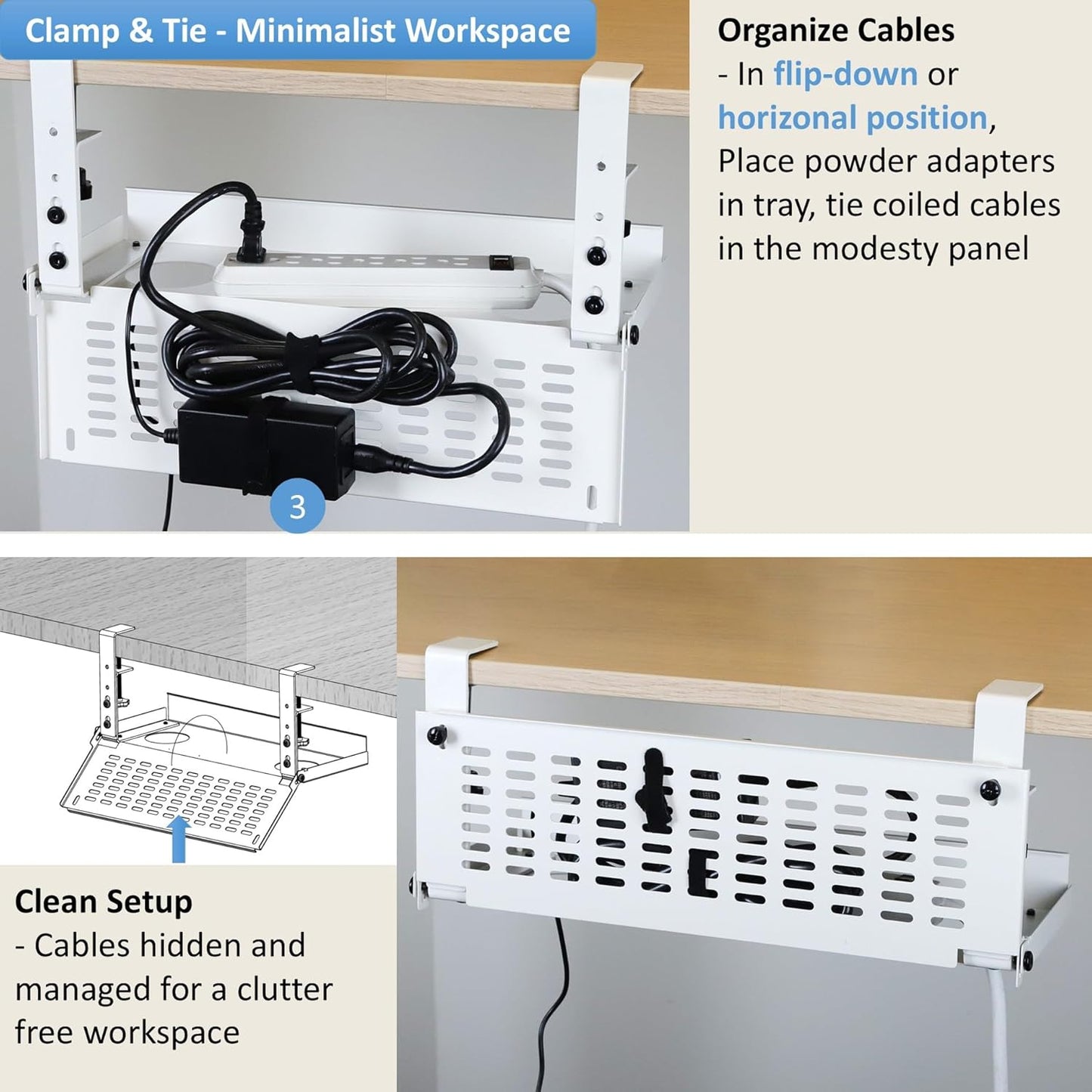 Clamp & Tie - Minimalist Workspace

Organize Cables
- In flip-down or horizonal position, Place powder adapters in tray, tie coiled cables in the modesty panel

3

Clean Setup
- Cables hidden and managed for a clutter free workspace