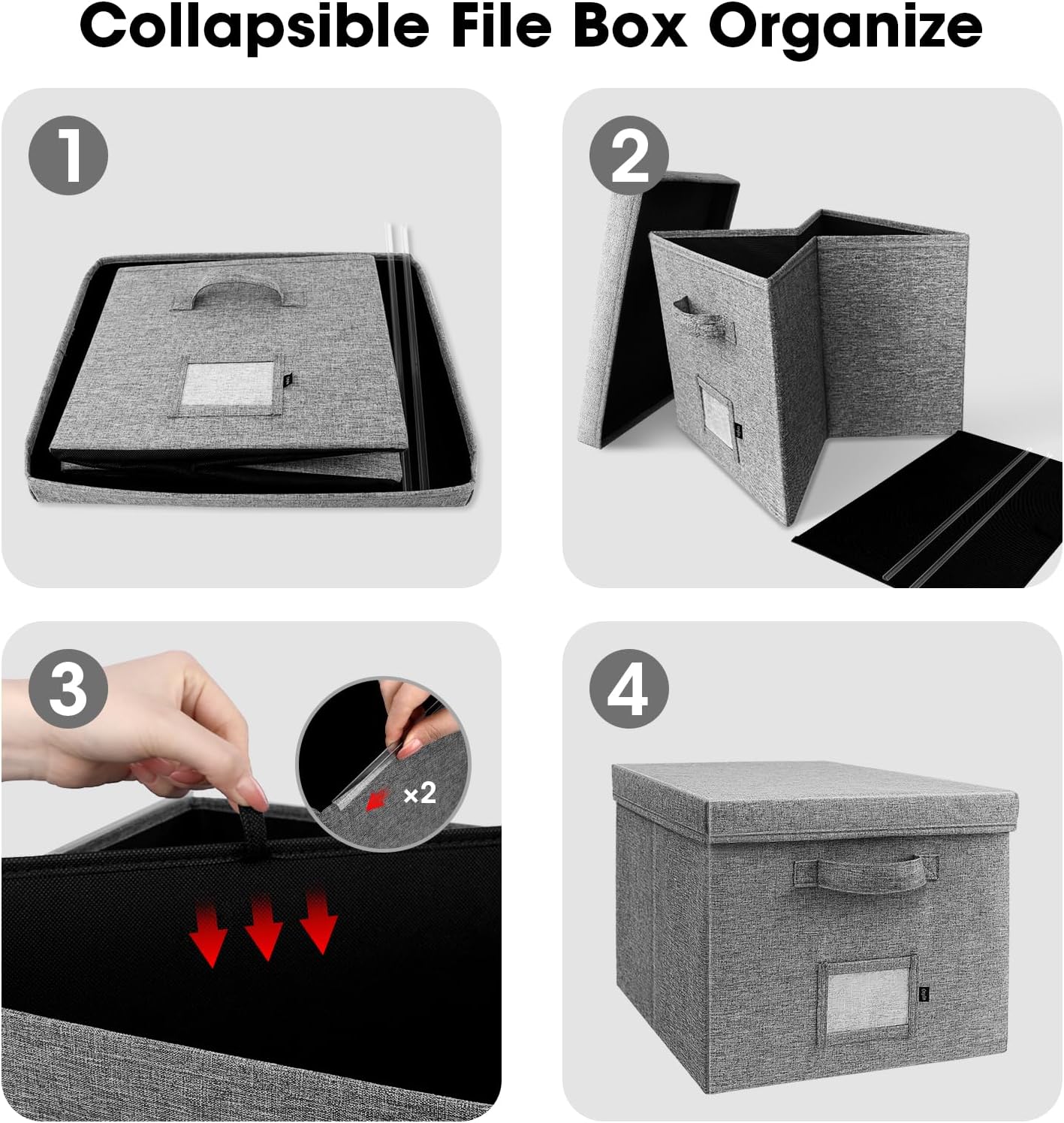 Collapsible File Box Organize

1

2

3

×2

4