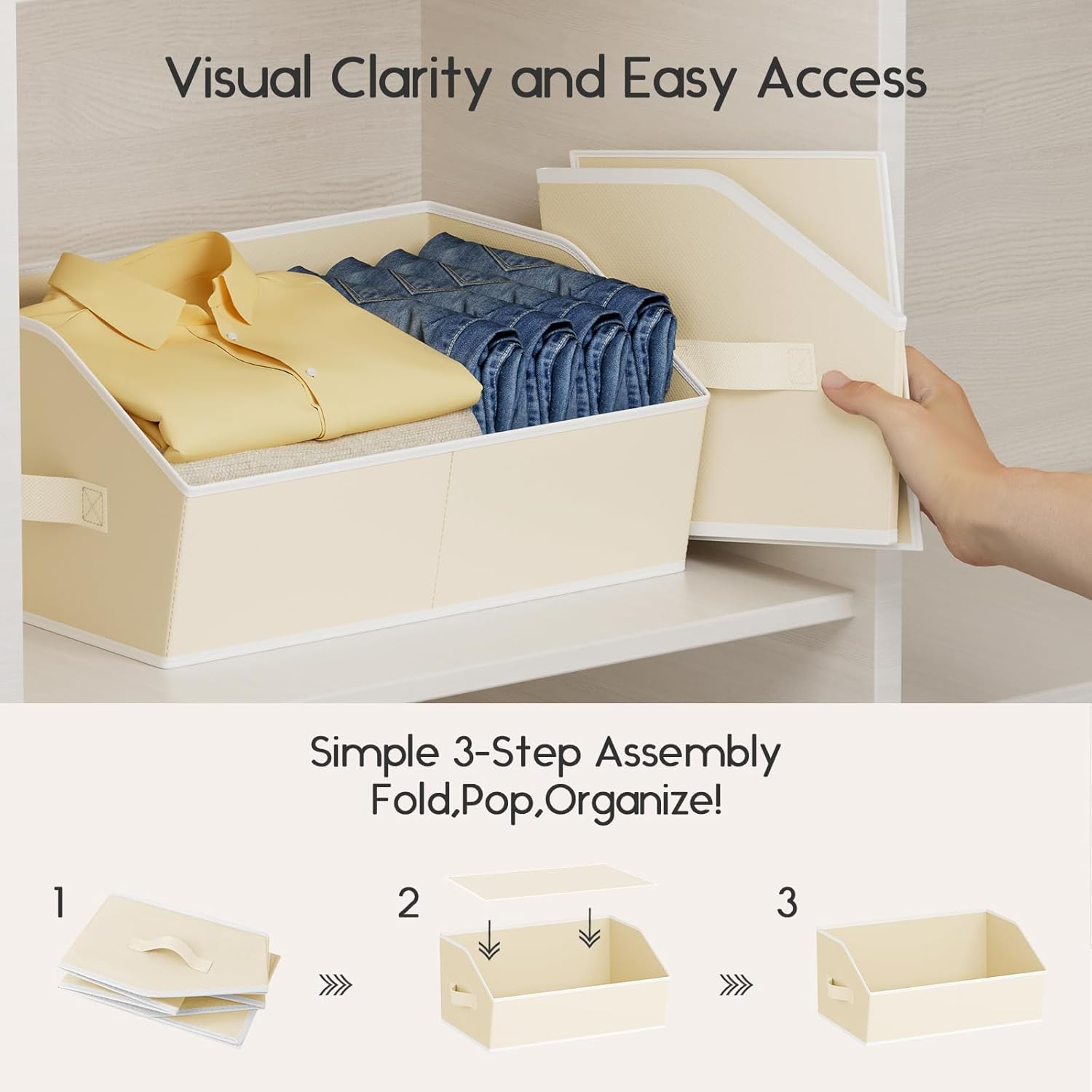 Visual Clarity and Easy Access

Simple 3-Step Assembly
Fold,Pop,Organize!

1

2

3