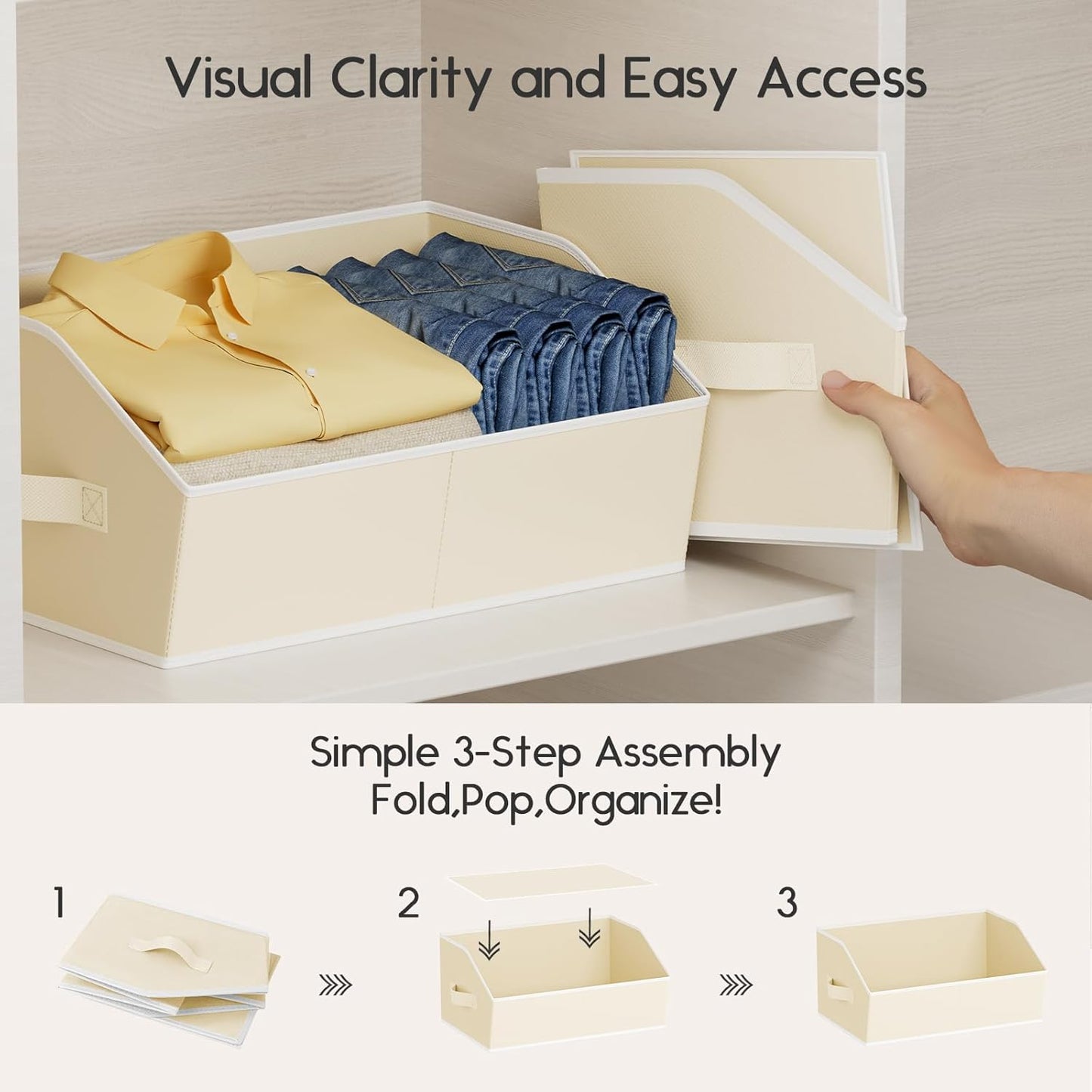 Visual Clarity and Easy Access

Simple 3-Step Assembly
Fold,Pop,Organize!

1

2

3