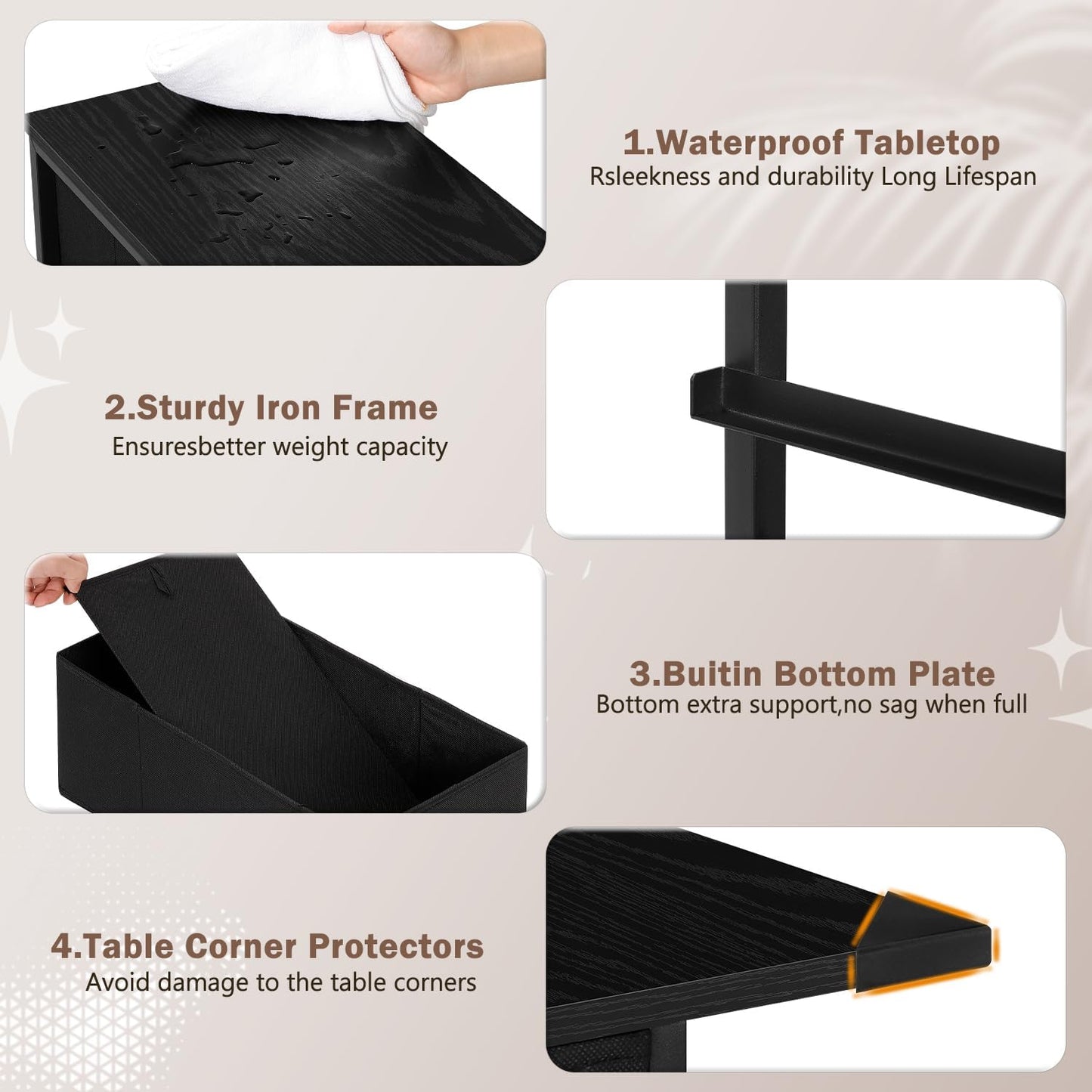 1.Waterproof Tabletop
Rsleekness and durability Long Lifespan

2.Sturdy Iron Frame
Ensuresbetter weight capacity

3.Buitin Bottom Plate
Bottom extra support,no sag when full

4.Table Corner Protectors
Avoid damage to the table corners