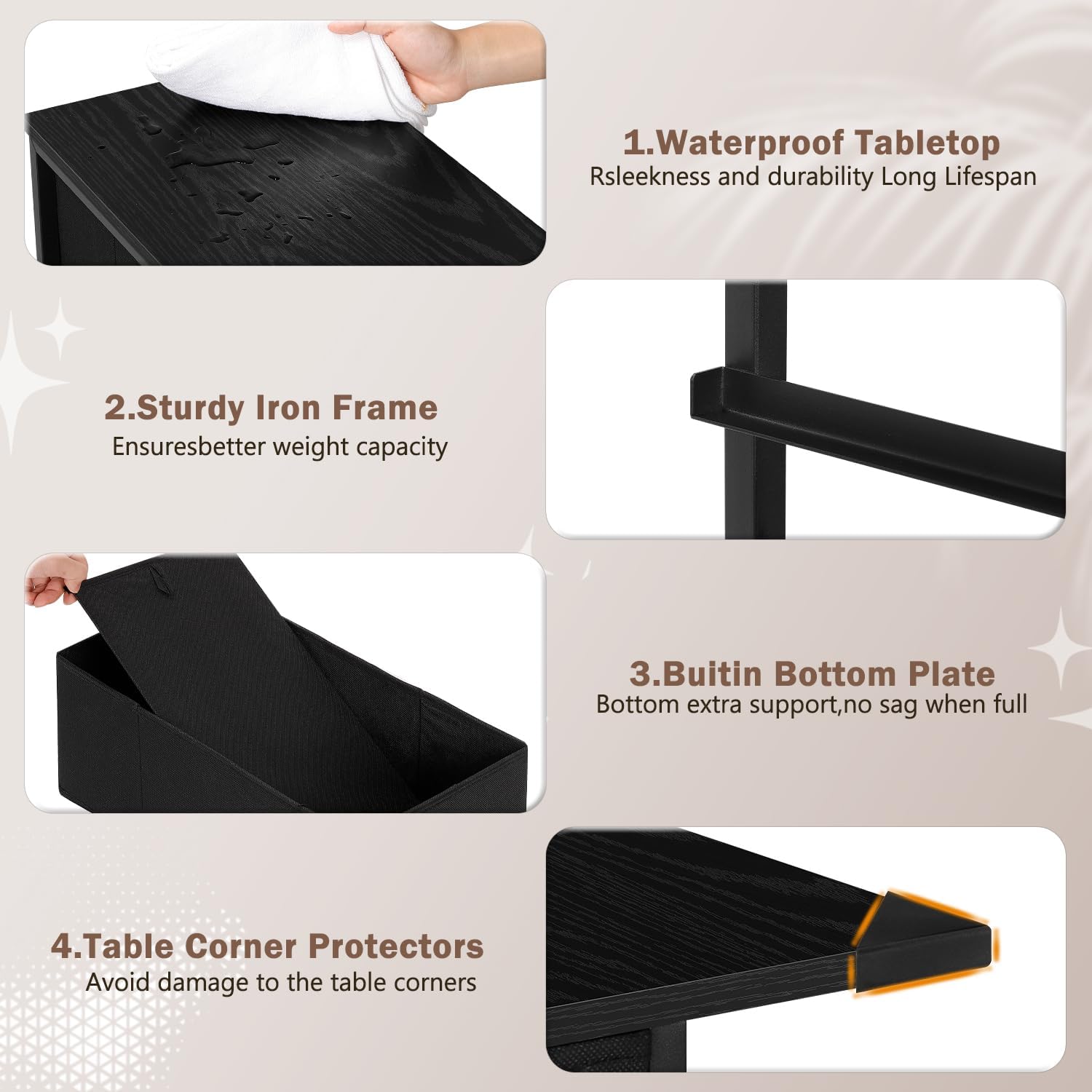 1.Waterproof Tabletop
Rsleekness and durability Long Lifespan

2.Sturdy Iron Frame
Ensuresbetter weight capacity

3.Buitin Bottom Plate
Bottom extra support,no sag when full

4.Table Corner Protectors
Avoid damage to the table corners