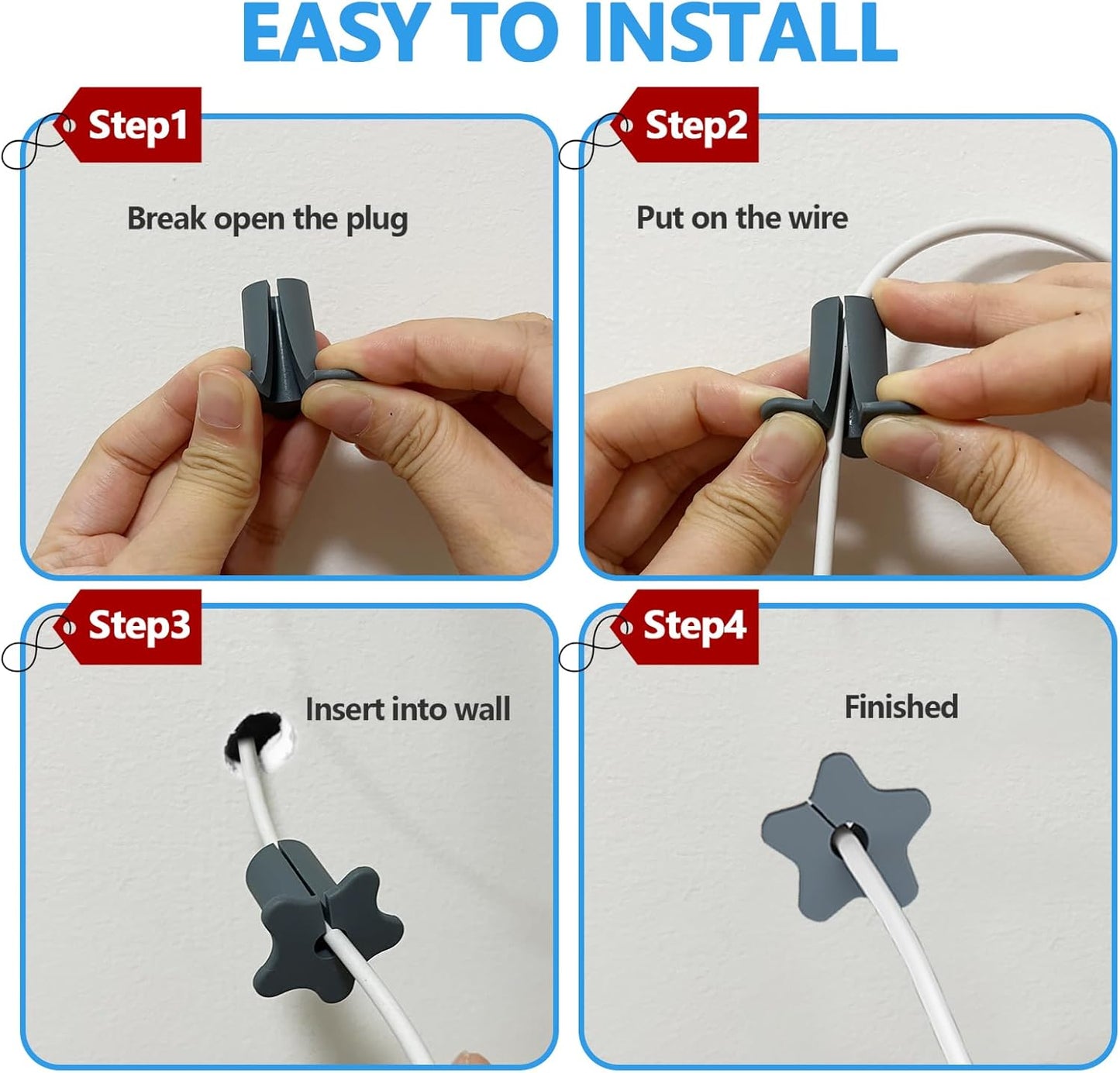 EASY TO INSTALL

Step1

Break open the plug

Step2

Put on the wire

Step3

Insert into wall

Step4

Finished