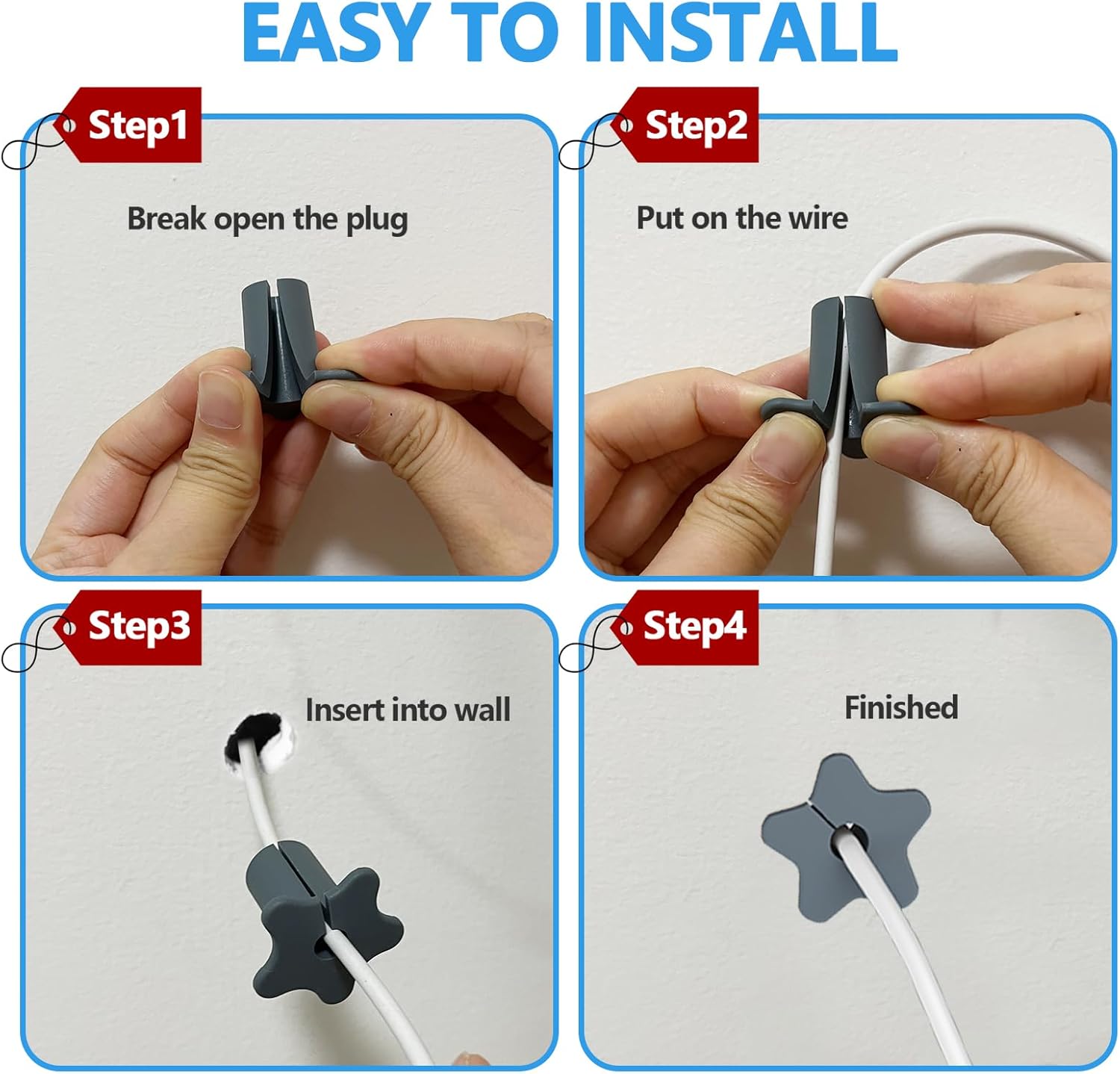 EASY TO INSTALL

Step1

Break open the plug

Step2

Put on the wire

Step3

Insert into wall

Step4

Finished