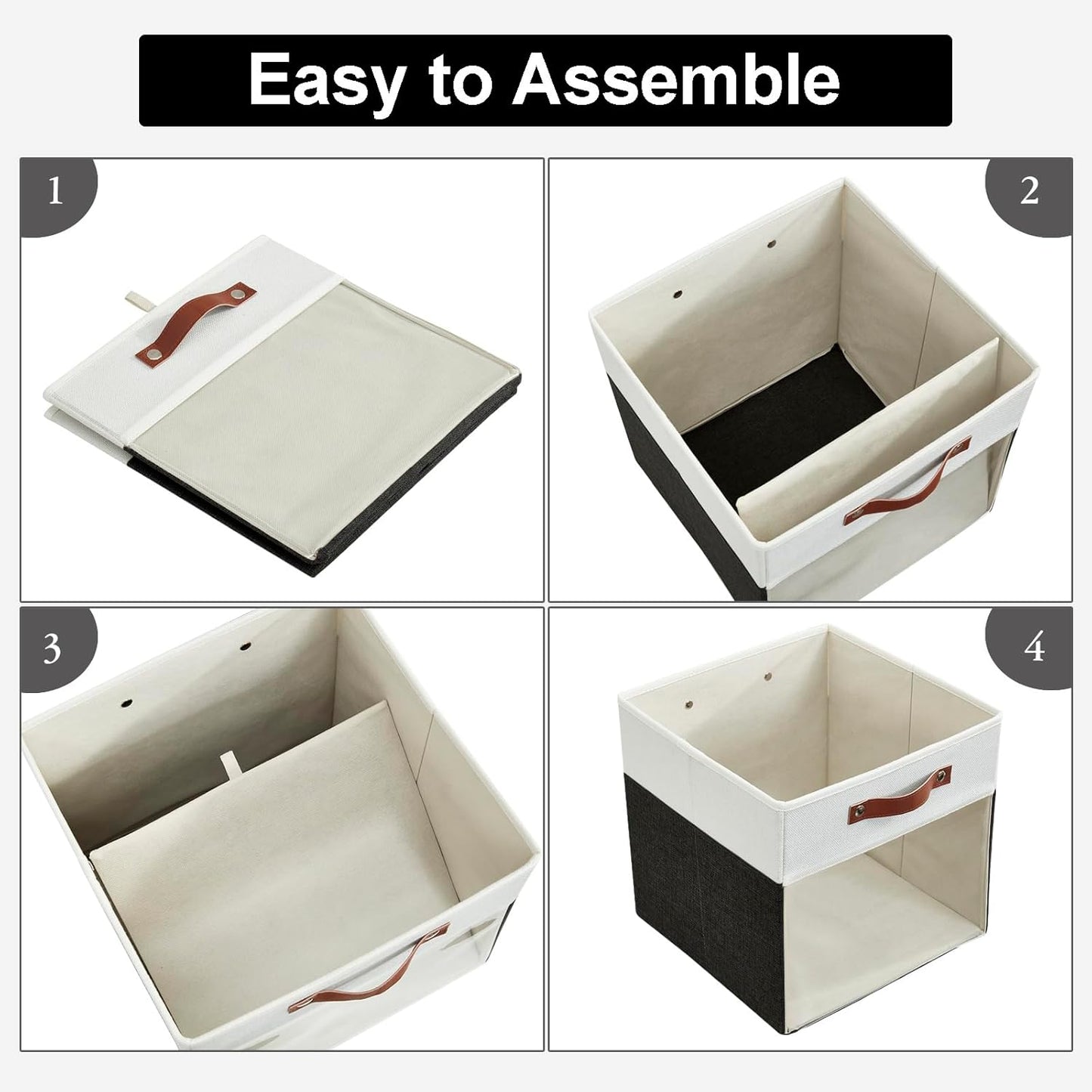 Easy to Assemble

1

2

3

4