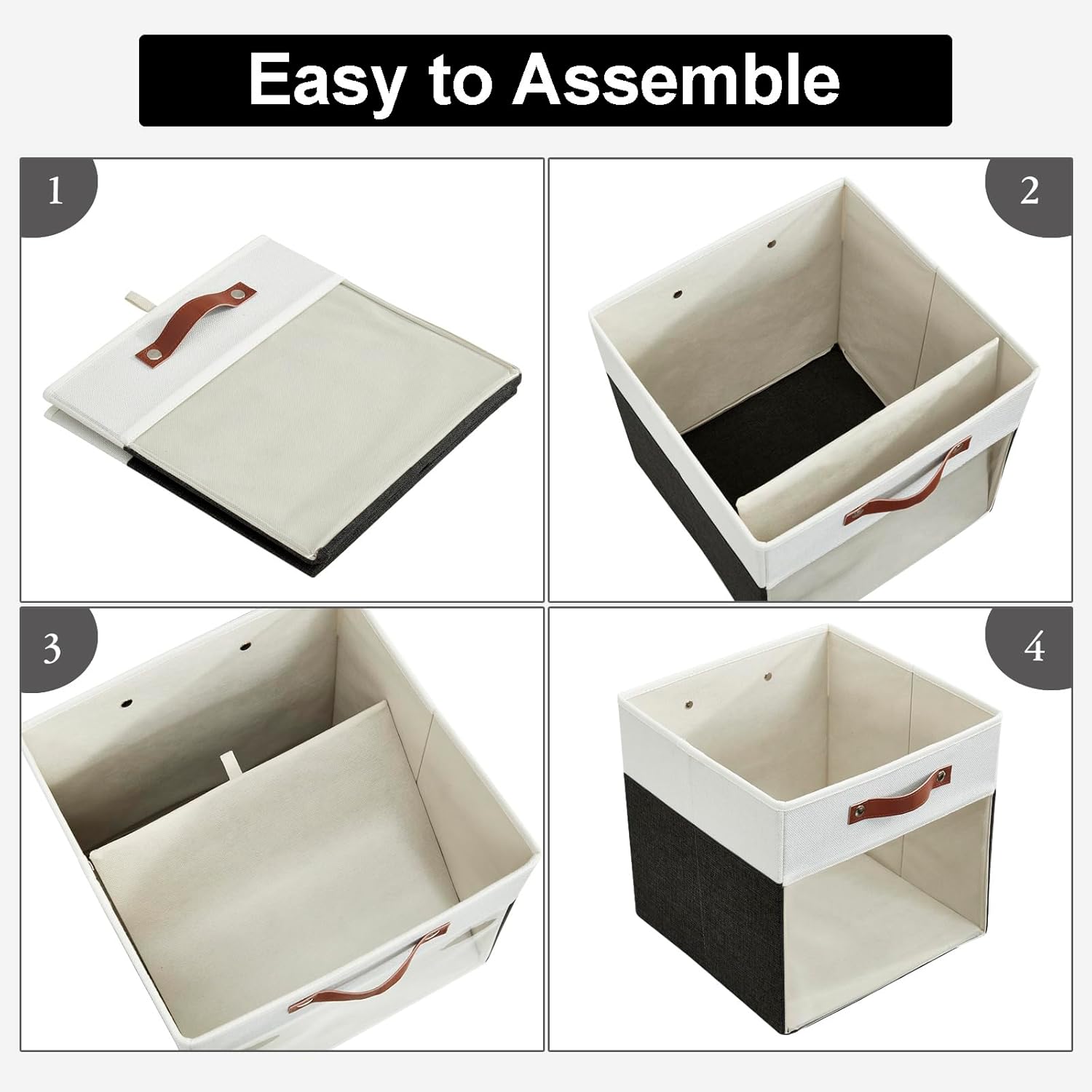 Easy to Assemble

1

2

3

4