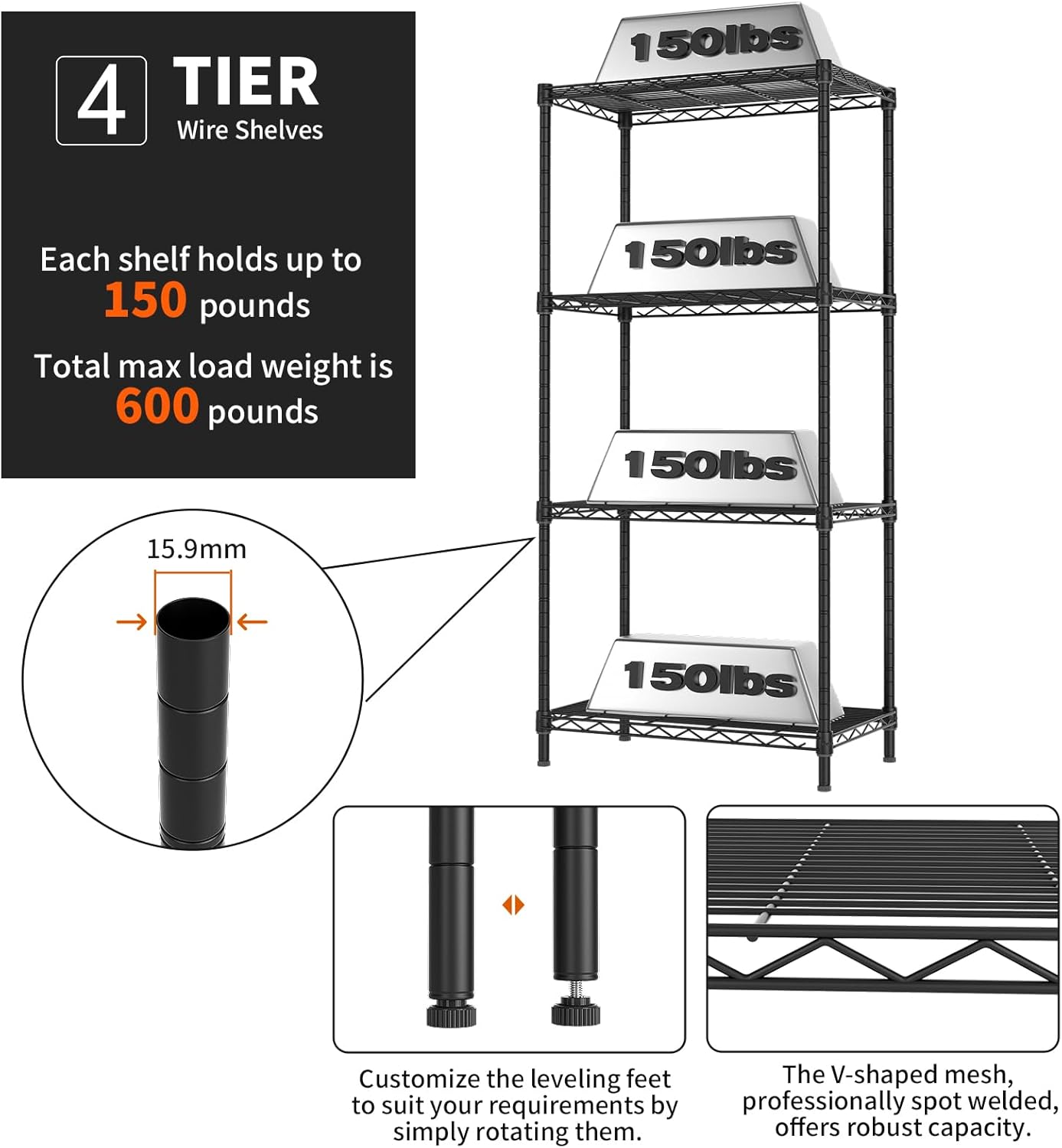 4 TIER
Wire Shelves

Each shelf holds up to
150 pounds

Total max load weight is
600 pounds

150lbs

150lbs

150lbs

150lbs

15.9mm

Customize the leveling feet to suit your requirements by simply rotating them.

The V-shaped mesh, professionally spot welded, offers robust capacity.