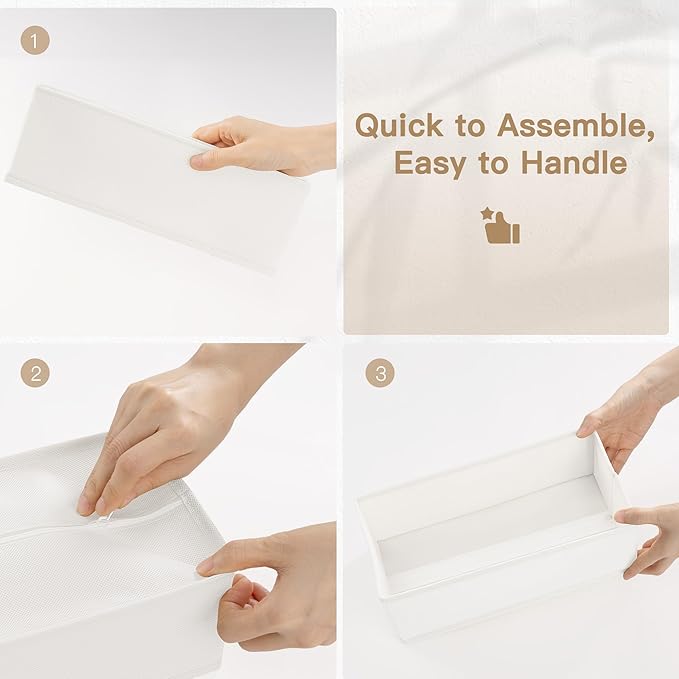 1

Quick to Assemble, Easy to Handle

2

3