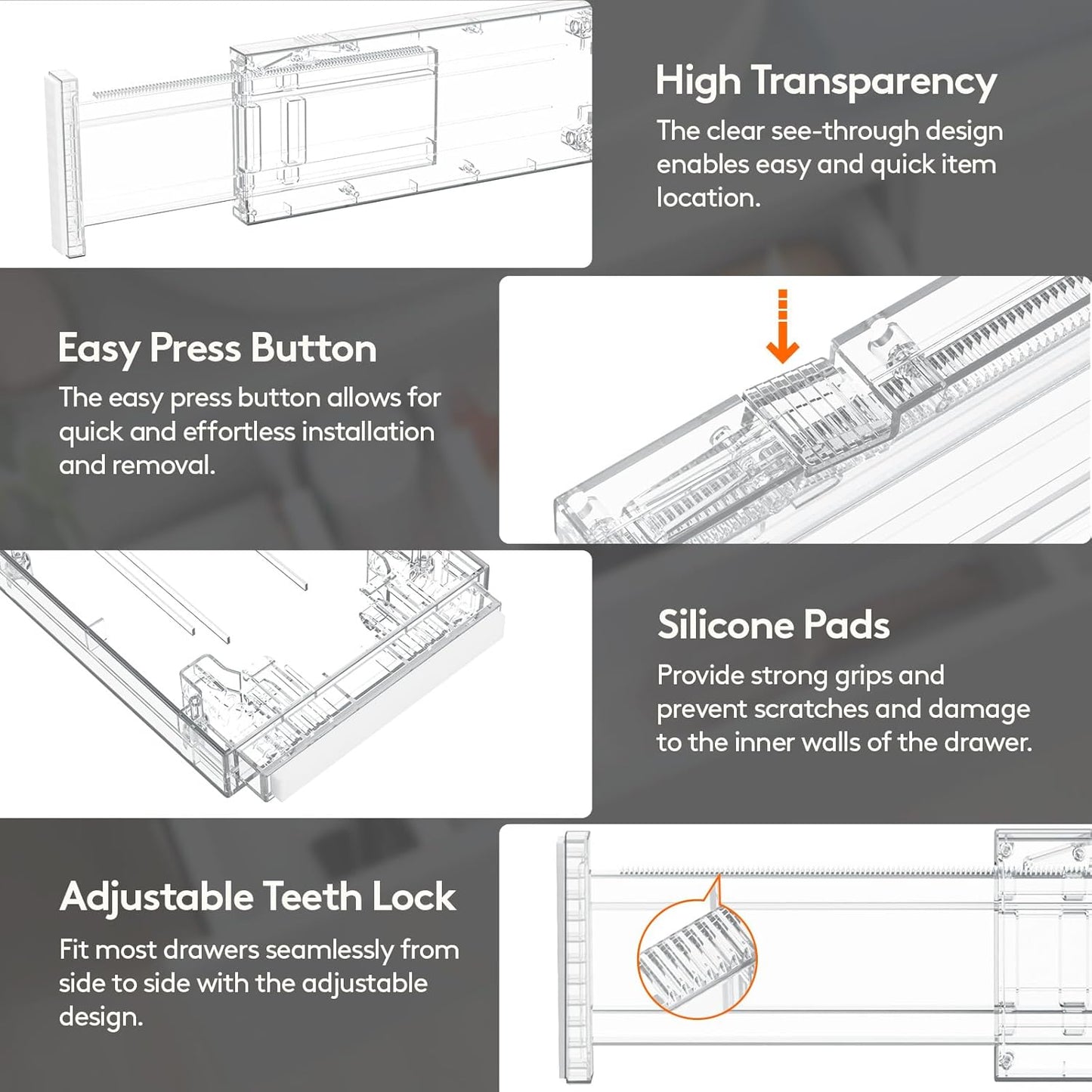 High Transparency

The clear see-through design enables easy and quick item location.

Easy Press Button

The easy press button allows for quick and effortless installation and removal.

Silicone Pads

Provide strong grips and prevent scratches and damage to the inner walls of the drawer.

Adjustable Teeth Lock

Fit most drawers seamlessly from side to side with the adjustable design.