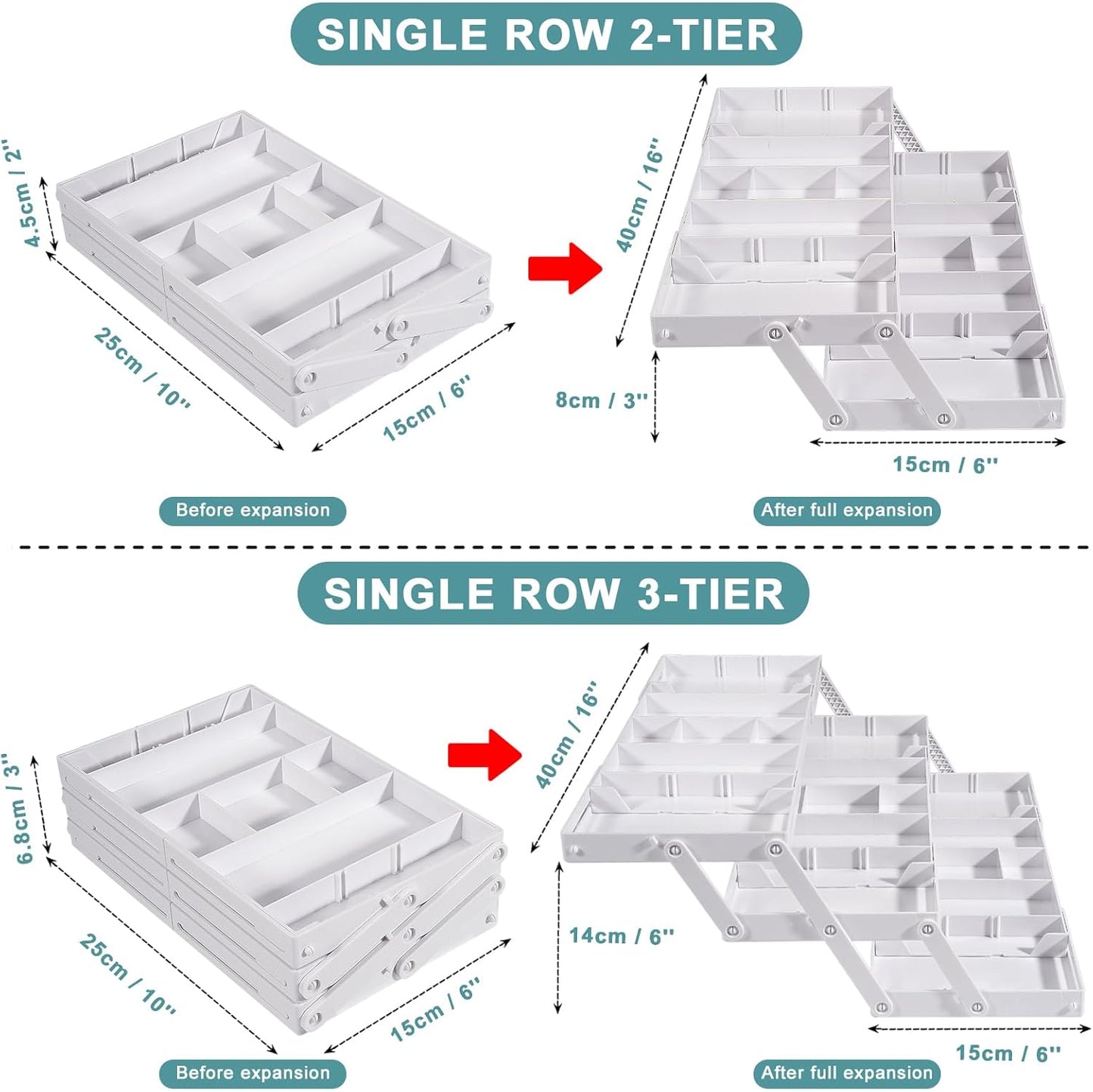 SINGLE ROW 2-TIER

4.5cm / 2''

25cm / 10''

15cm / 6''

40cm / 16''

8cm / 3''

15cm / 6''

Before expansion

After full expansion

SINGLE ROW 3-TIER

6.8cm / 3''

25cm / 10''

15cm / 6''

40cm / 16''

14cm / 6''

15cm / 6''

Before expansion

After full expansion