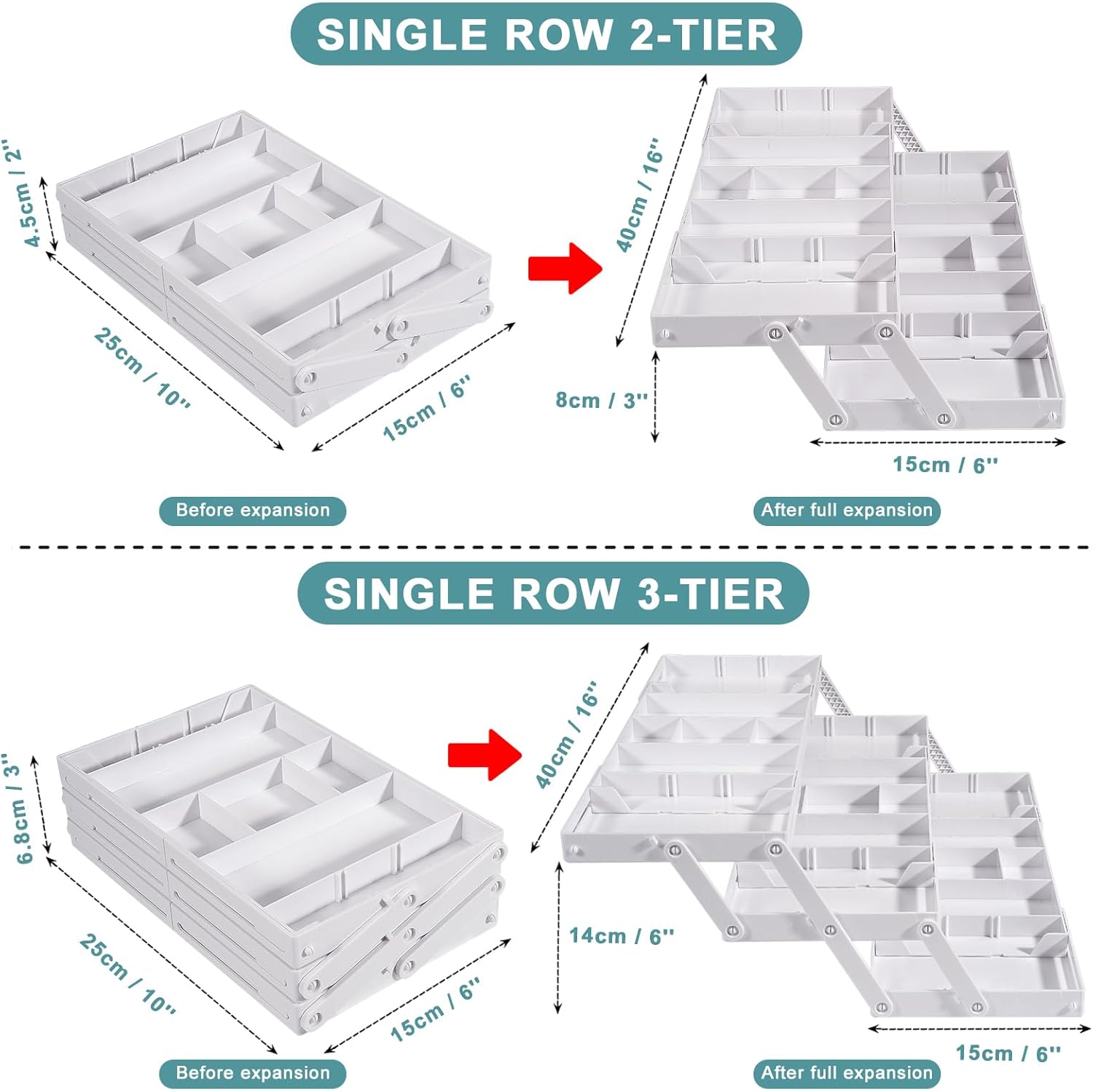 SINGLE ROW 2-TIER

4.5cm / 2''

25cm / 10''

15cm / 6''

40cm / 16''

8cm / 3''

15cm / 6''

Before expansion

After full expansion

SINGLE ROW 3-TIER

6.8cm / 3''

25cm / 10''

15cm / 6''

40cm / 16''

14cm / 6''

15cm / 6''

Before expansion

After full expansion