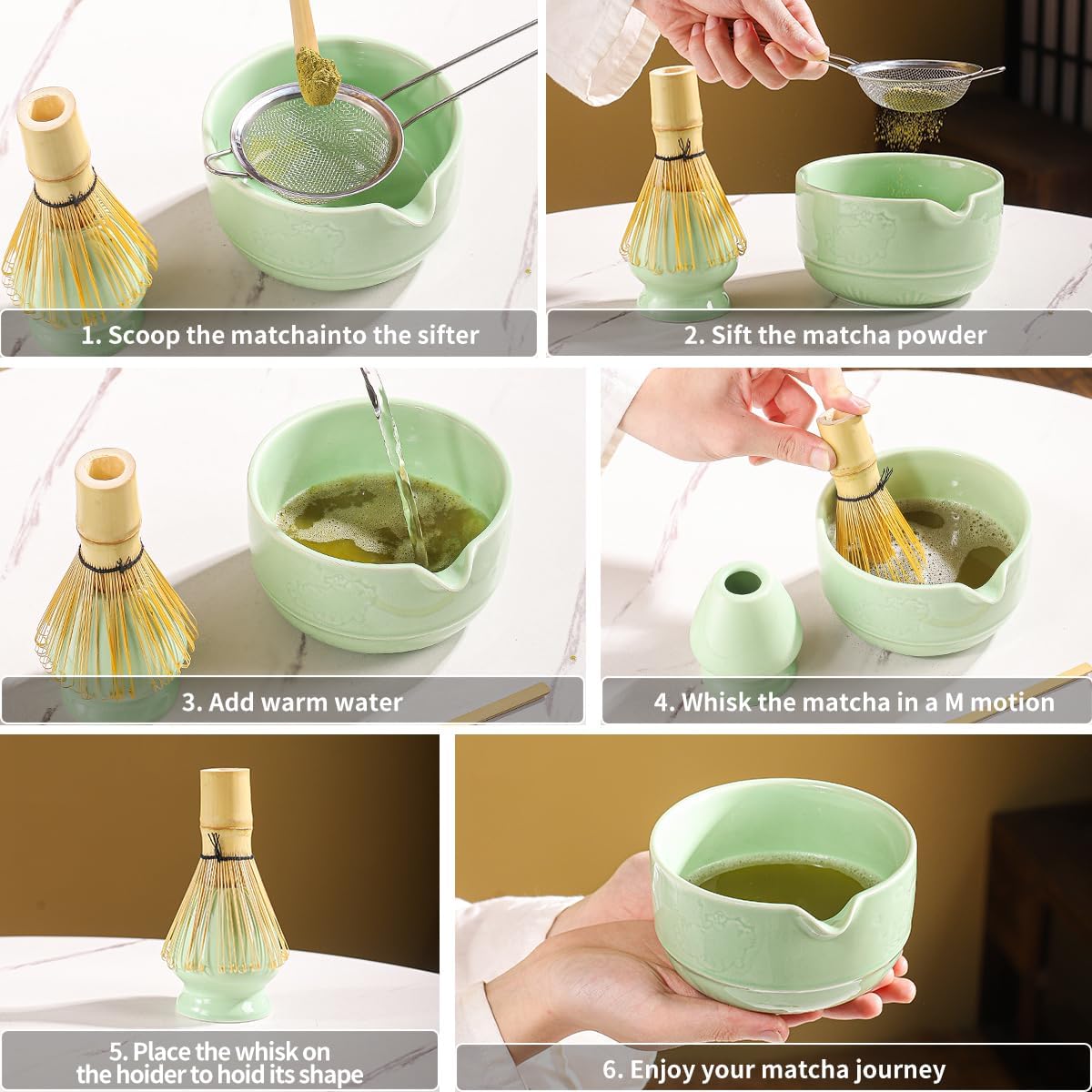 1. Scoop the matchainto the sifter

2. Sift the matcha powder

3. Add warm water

4. Whisk the matcha in a M motion

5. Place the whisk on the hoider to hoid its shape

6. Enjoy your matcha journey