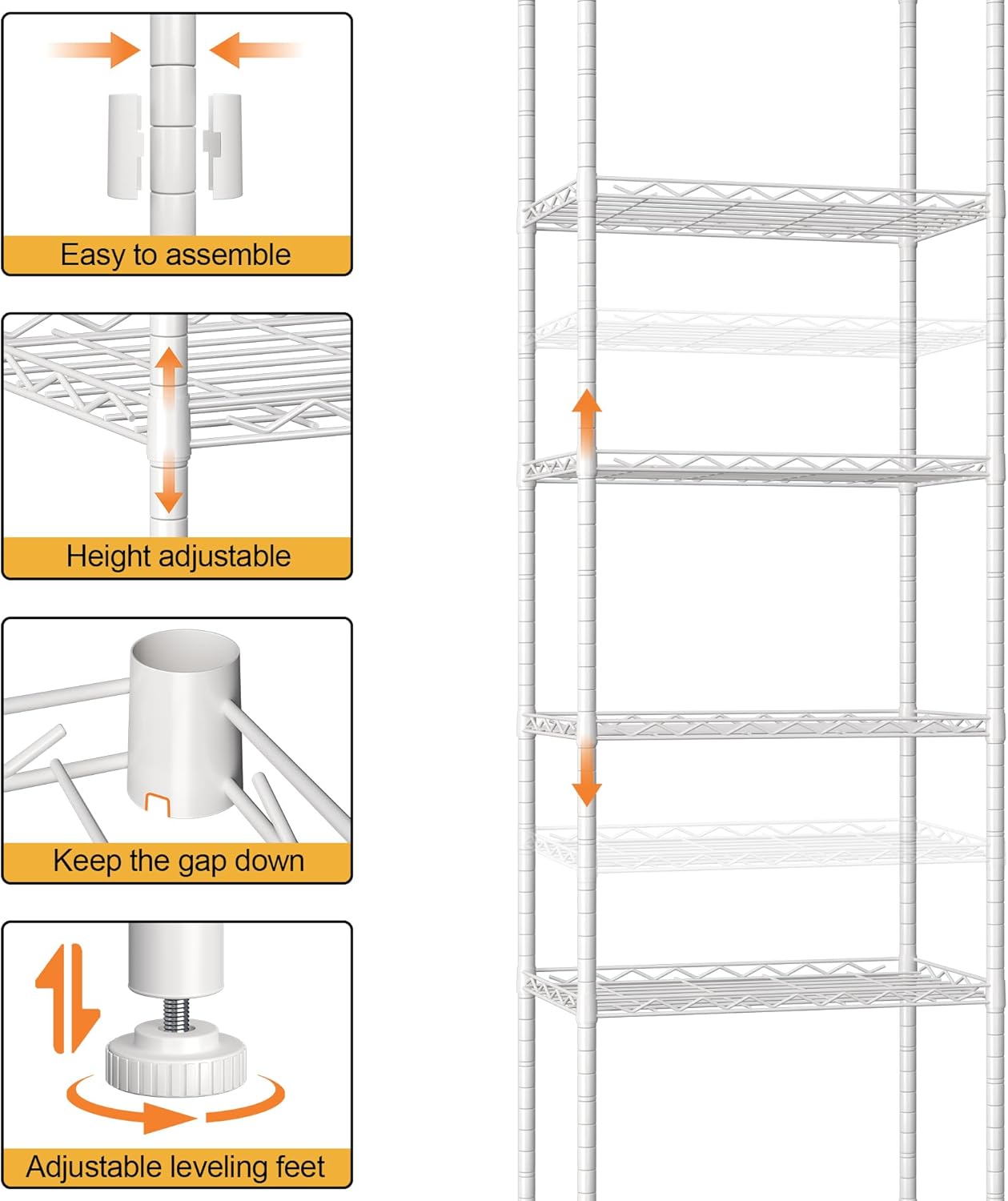 Easy to assemble

Height adjustable

Keep the gap down

Adjustable leveling feet