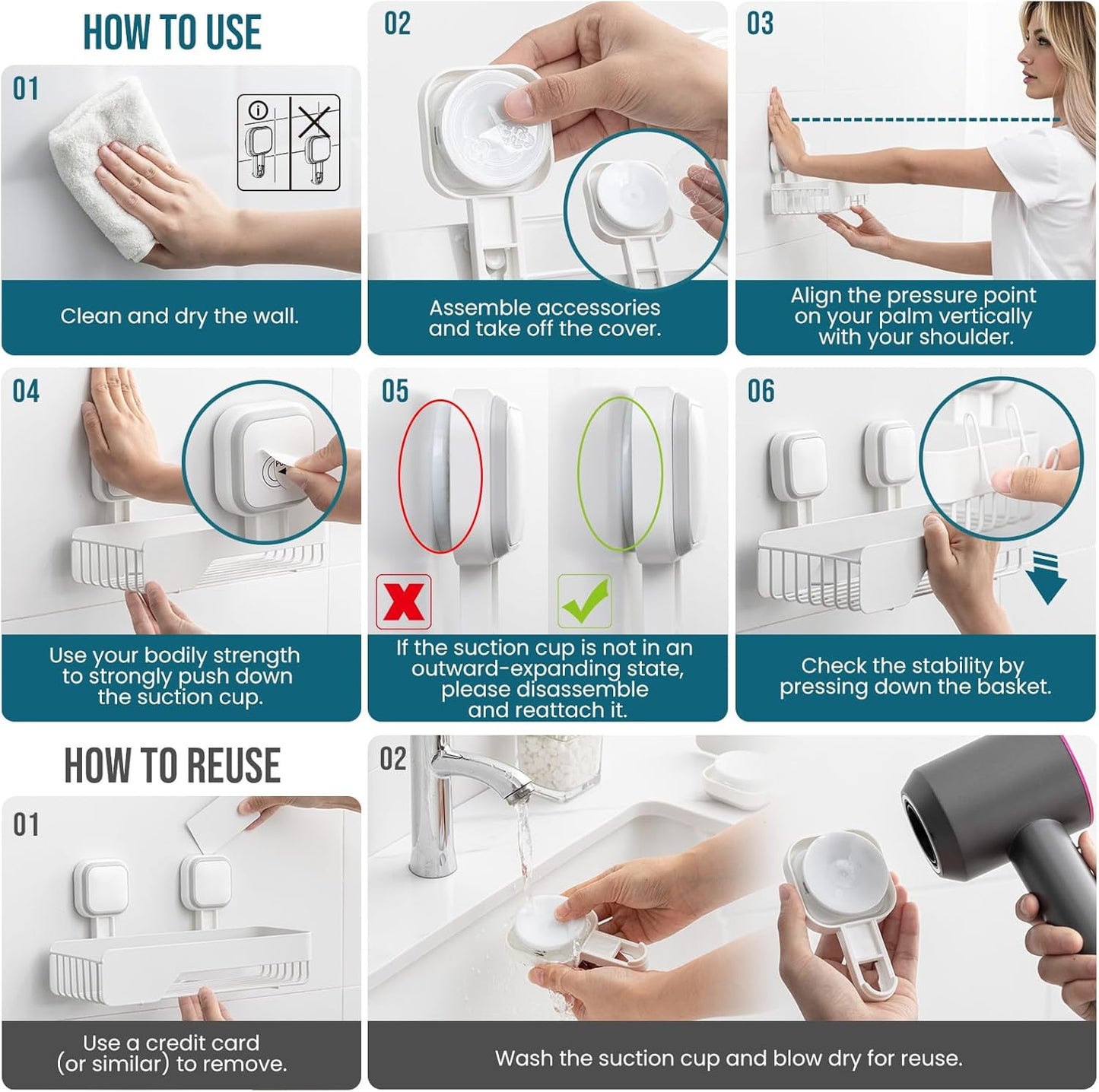 HOW TO USE

01

Clean and dry the wall.

02

Assemble accessories and take off the cover.

03

Align the pressure point on your palm vertically with your shoulder.

04

Use your bodily strength to strongly push down the suction cup.

05

If the suction cup is not in an outward-expanding state, please disassemble and reattach it.

06

Check the stability by pressing down the basket.

HOW TO REUSE

01

Use a credit card (or similar) to remove.

02

Wash the suction cup and blow dry for reuse.