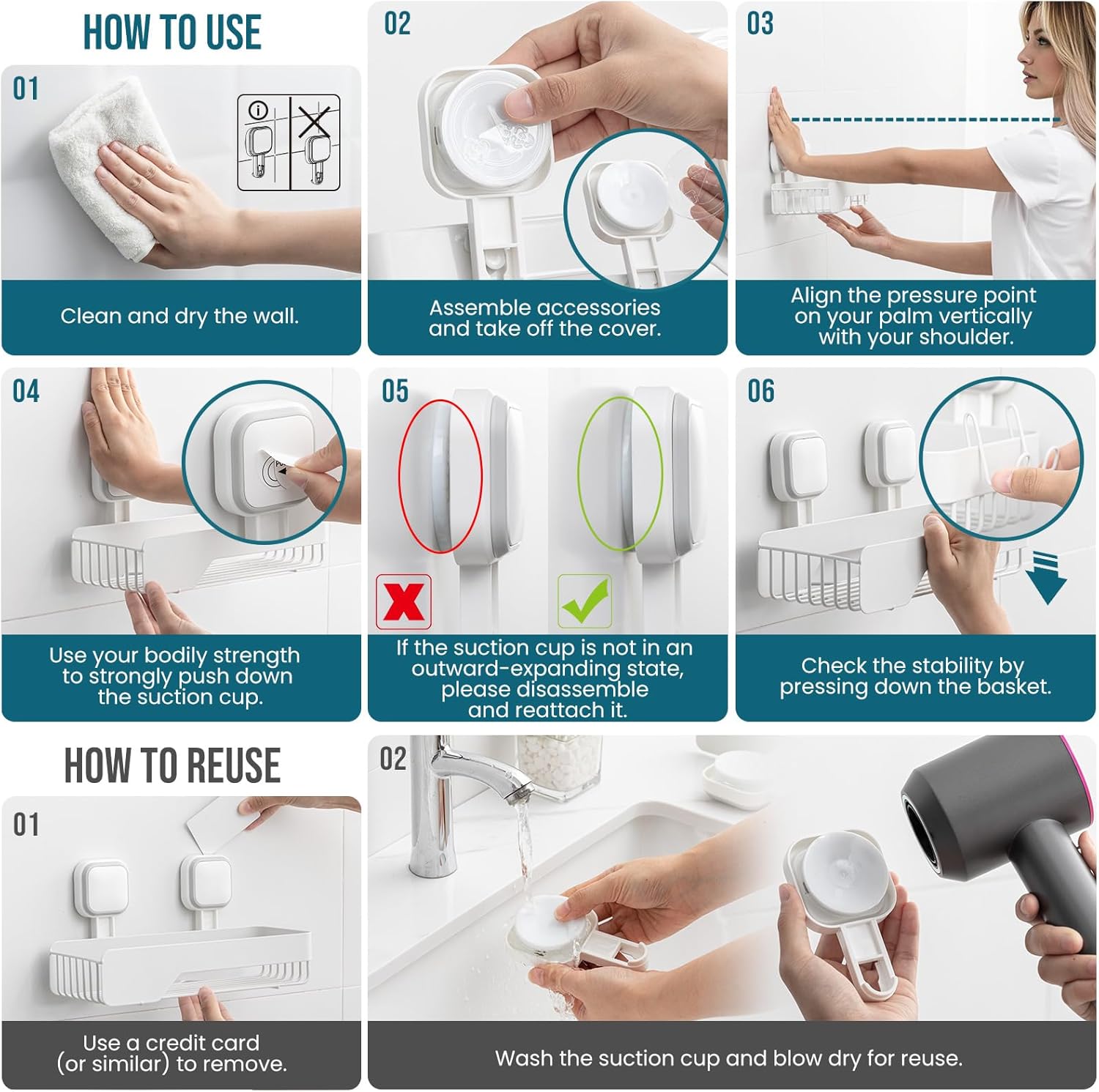 HOW TO USE

01

Clean and dry the wall.

02

Assemble accessories and take off the cover.

03

Align the pressure point on your palm vertically with your shoulder.

04

Use your bodily strength to strongly push down the suction cup.

05

If the suction cup is not in an outward-expanding state, please disassemble and reattach it.

06

Check the stability by pressing down the basket.

HOW TO REUSE

01

Use a credit card (or similar) to remove.

02

Wash the suction cup and blow dry for reuse.