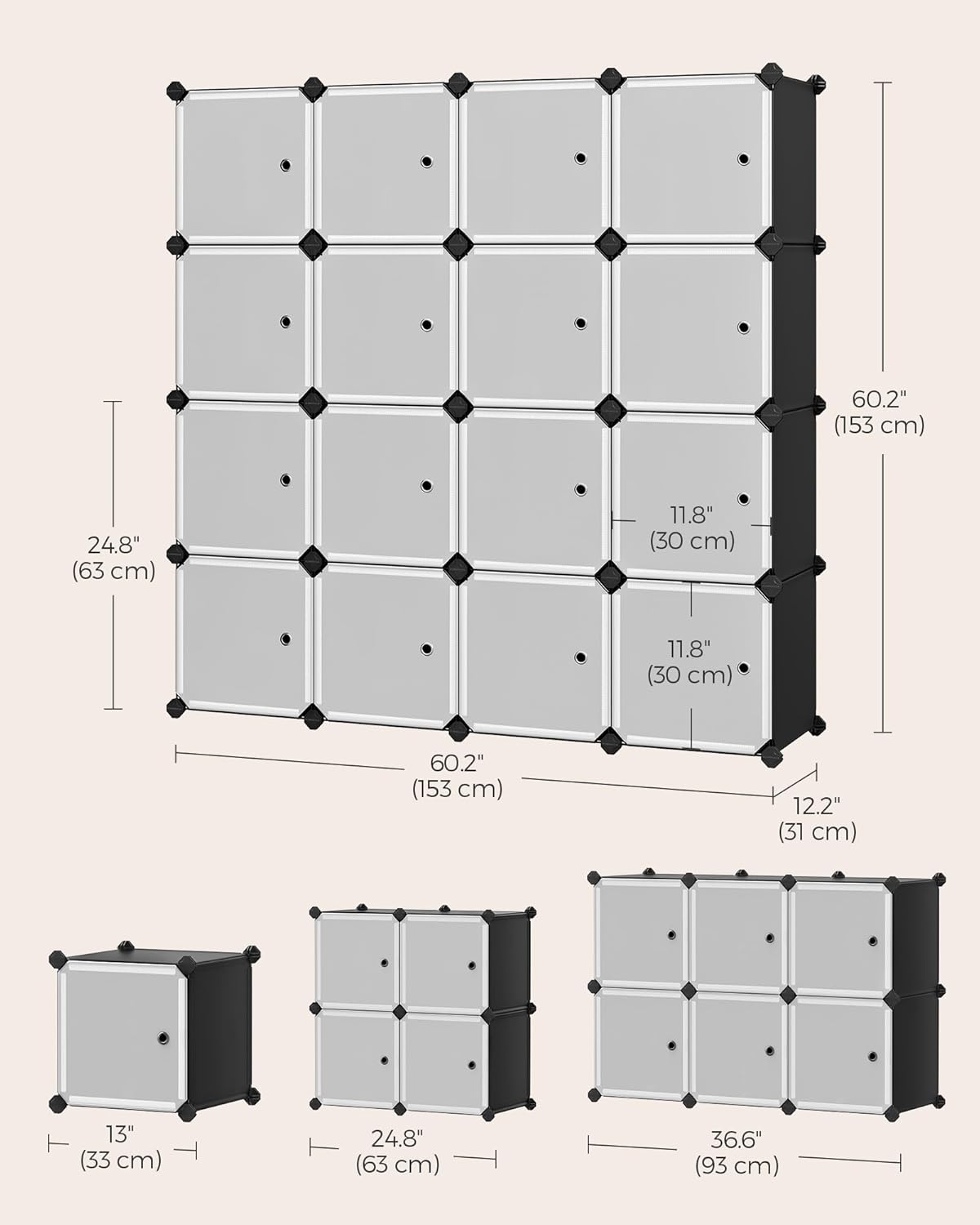 60.2"
(153 cm)

24.8"
(63 cm)

11.8"
(30 cm)

11.8"
(30 cm)

60.2"
(153 cm)

12.2"
(31 cm)

13"
(33 cm)

24.8"
(63 cm)

36.6"
(93 cm)