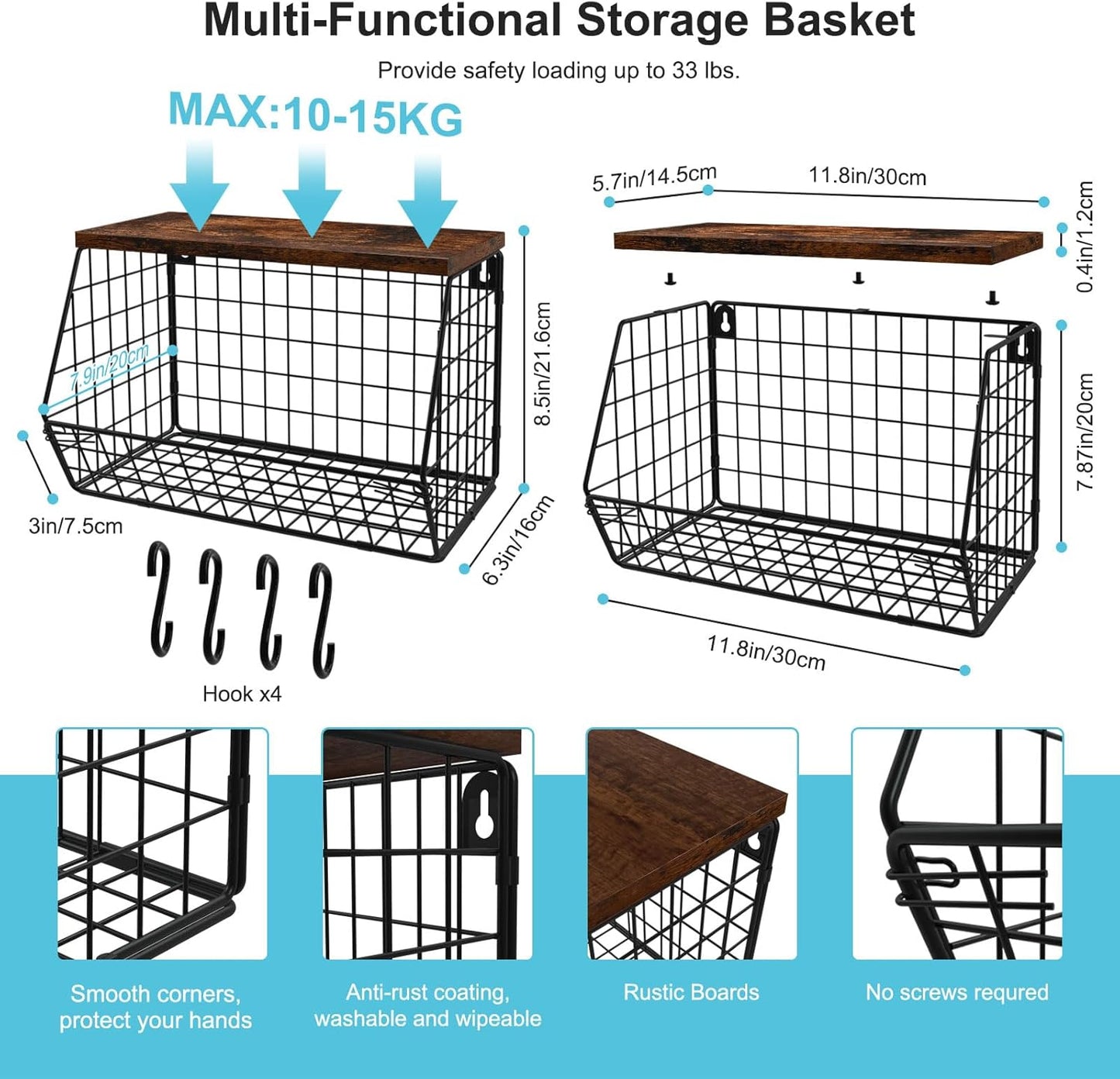 Multi-Functional Storage Basket

Provide safety loading up to 33 lbs.

MAX:10-15KG

7.9in/20cm

8.5in/21.6cm

3in/7.5cm

6.3in/16cm

Hook x4

5.7in/14.5cm

11.8in/30cm

0.4in/1.2cm

7.87in/20cm

11.8in/30cm

Smooth corners, protect your hands

Anti-rust coating, washable and wipeable

Rustic Boards

No screws requred