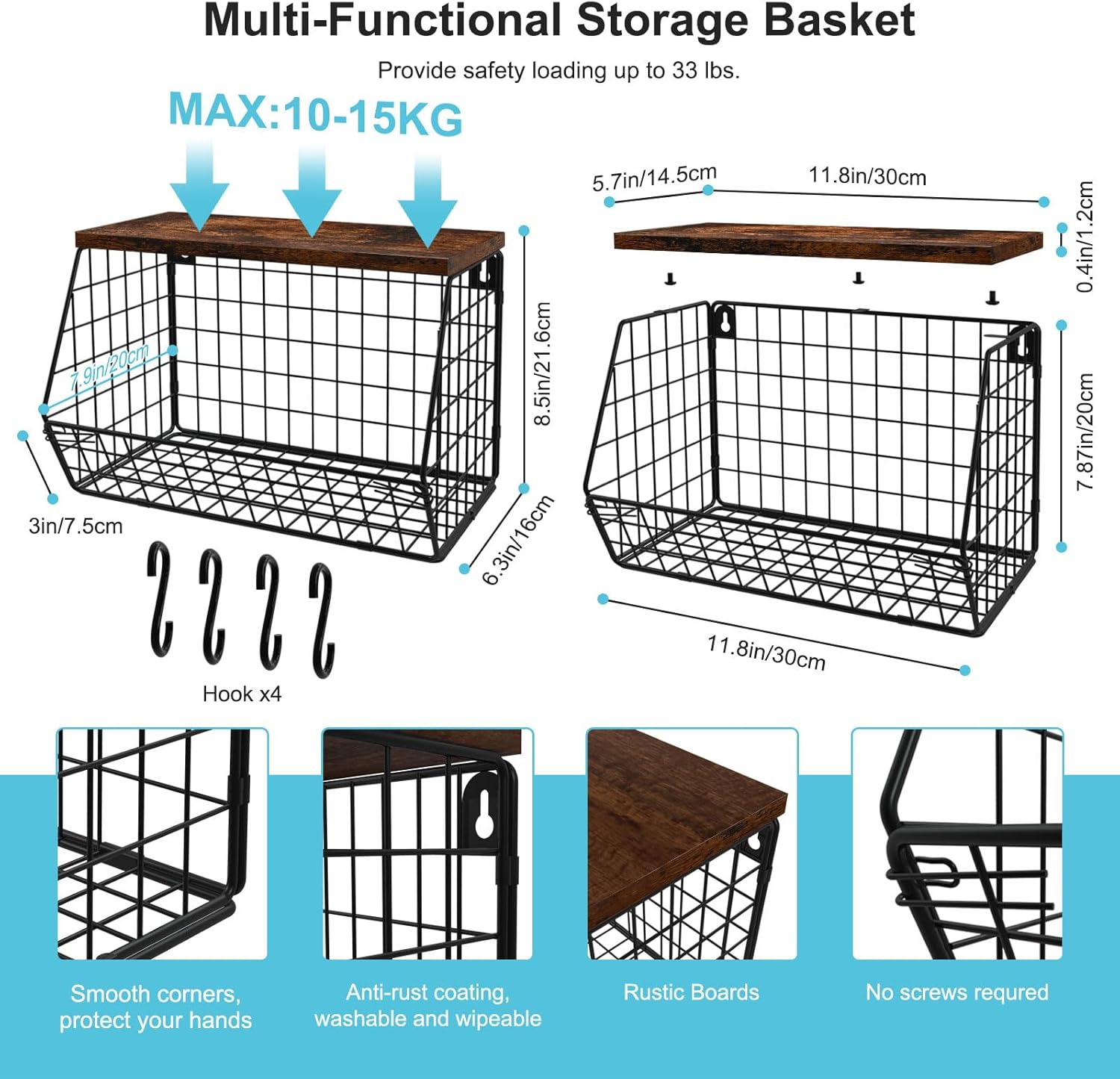 Multi-Functional Storage Basket

Provide safety loading up to 33 lbs.

MAX:10-15KG

7.9in/20cm

8.5in/21.6cm

3in/7.5cm

6.3in/16cm

Hook x4

5.7in/14.5cm

11.8in/30cm

0.4in/1.2cm

7.87in/20cm

11.8in/30cm

Smooth corners, protect your hands

Anti-rust coating, washable and wipeable

Rustic Boards

No screws requred