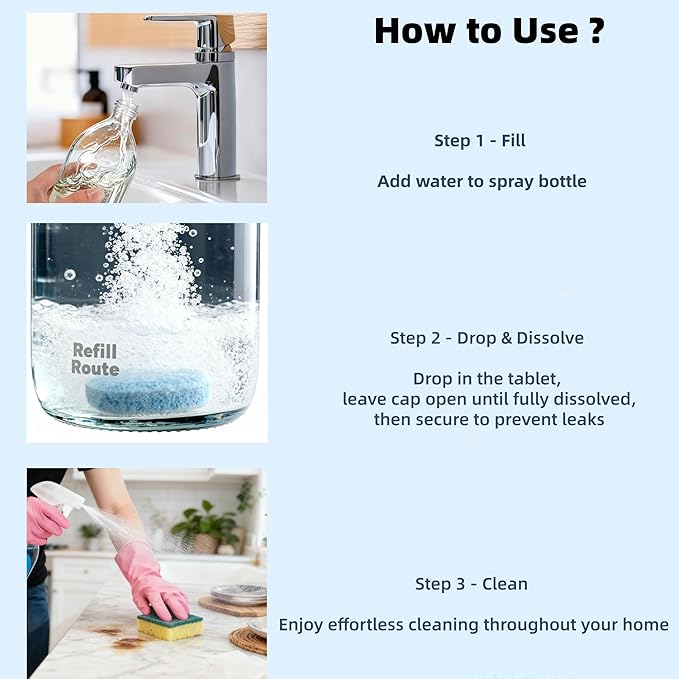 How to Use ?

Step 1 - Fill

Add water to spray bottle

Refill Route

Step 2 - Drop & Dissolve

Drop in the tablet, leave cap open until fully dissolved, then secure to prevent leaks

Step 3 - Clean

Enjoy effortless cleaning throughout your home