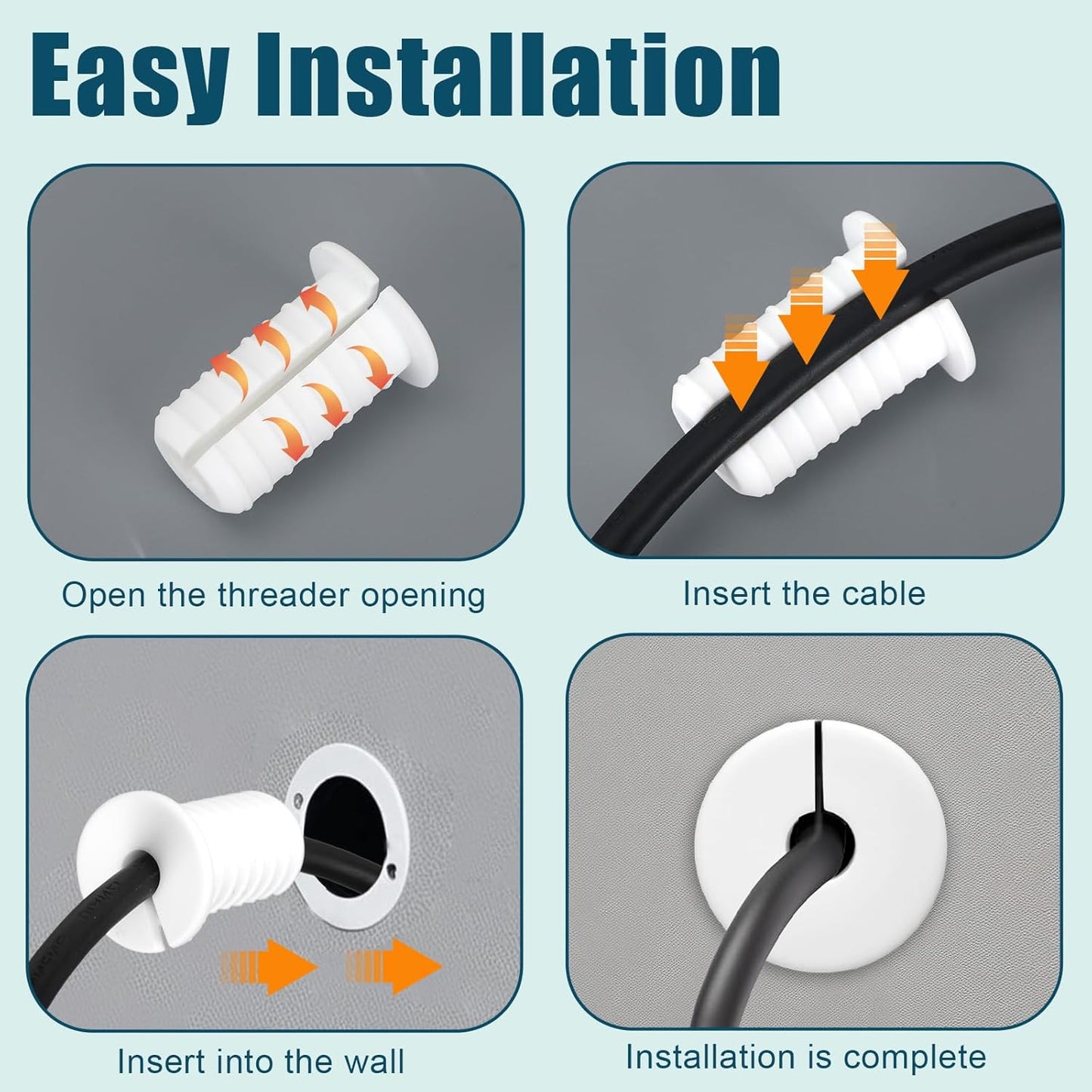 Easy Installation

Open the threader opening

Insert the cable

Insert into the wall

Installation is complete