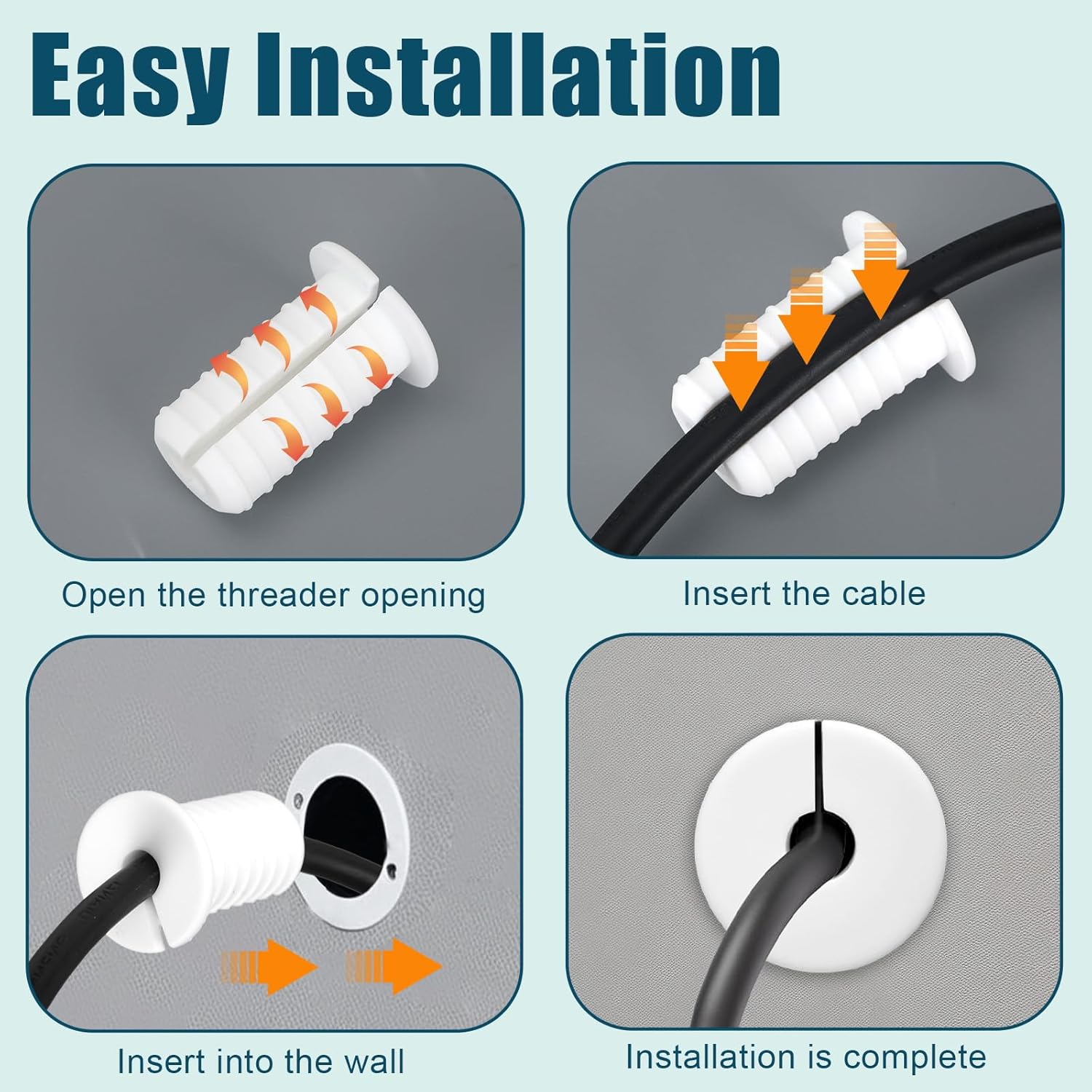 Easy Installation

Open the threader opening

Insert the cable

Insert into the wall

Installation is complete