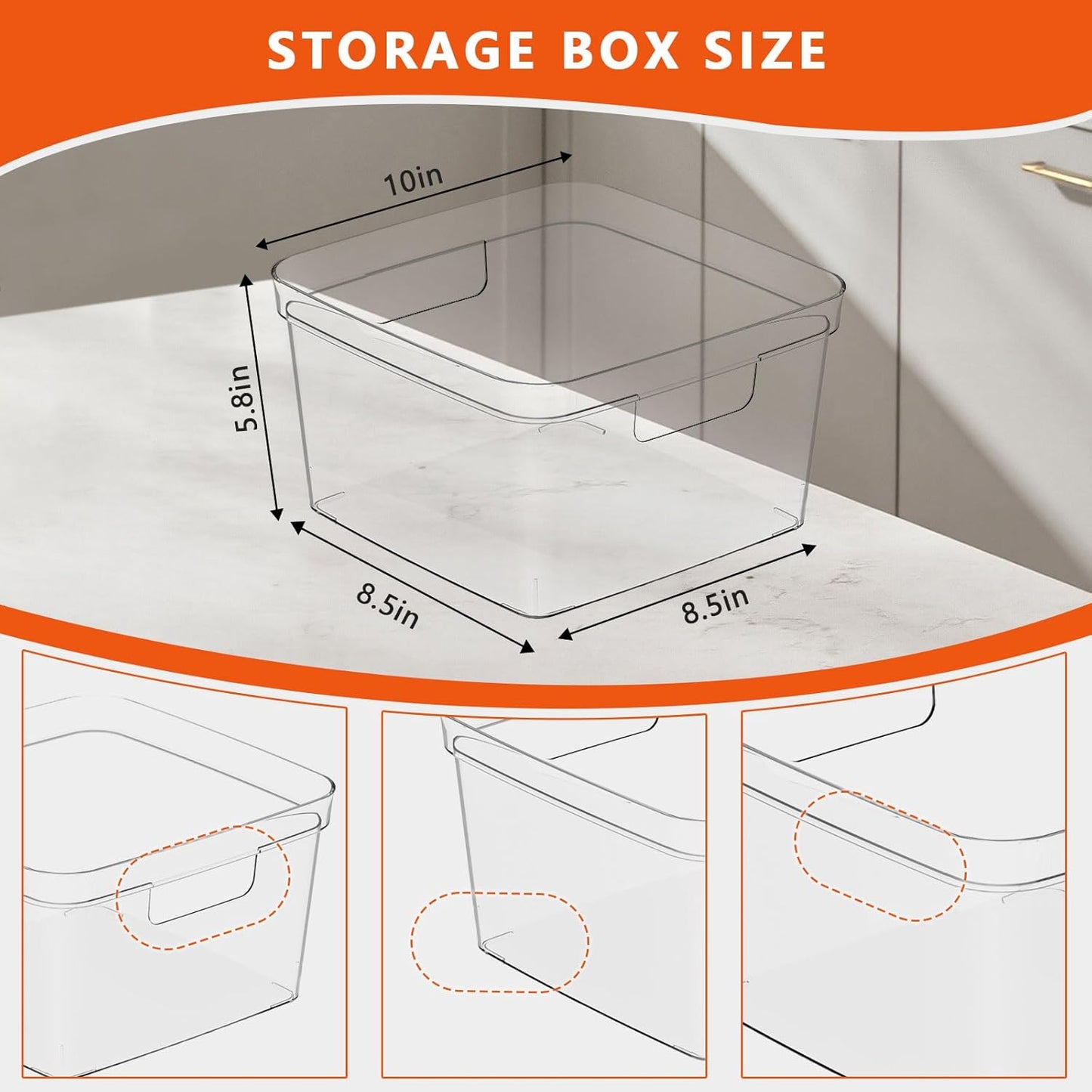 STORAGE BOX SIZE

10in

5.8in

8.5in

8.5in