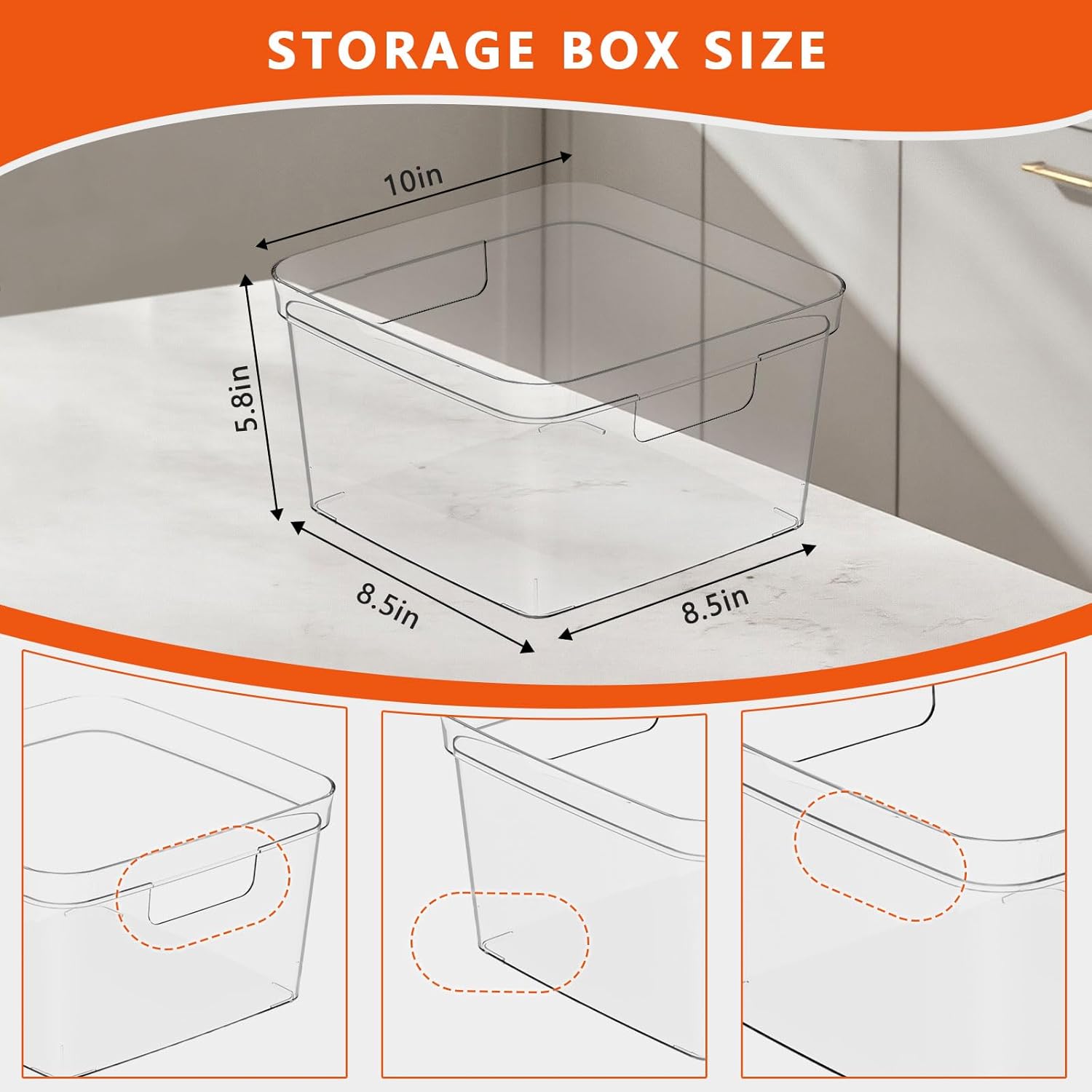 STORAGE BOX SIZE

10in

5.8in

8.5in

8.5in