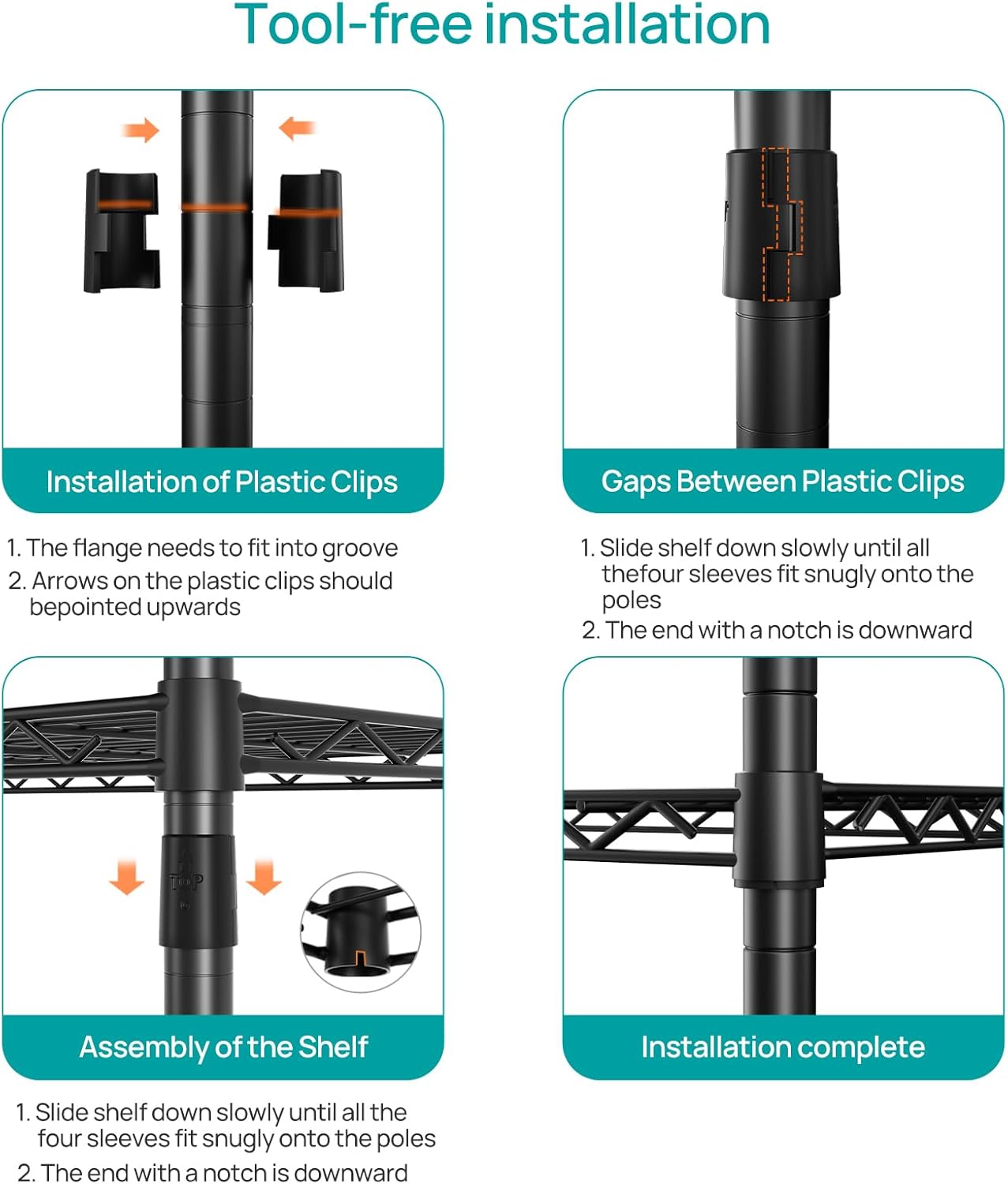 Tool-free installation

Installation of Plastic Clips

1. The flange needs to fit into groove
2. Arrows on the plastic clips should bepointed upwards

Gaps Between Plastic Clips

1. Slide shelf down slowly until all thefour sleeves fit snugly onto the poles
2. The end with a notch is downward

TOP

Assembly of the Shelf

1. Slide shelf down slowly until all the four sleeves fit snugly onto the poles
2. The end with a notch is downward

Installation complete