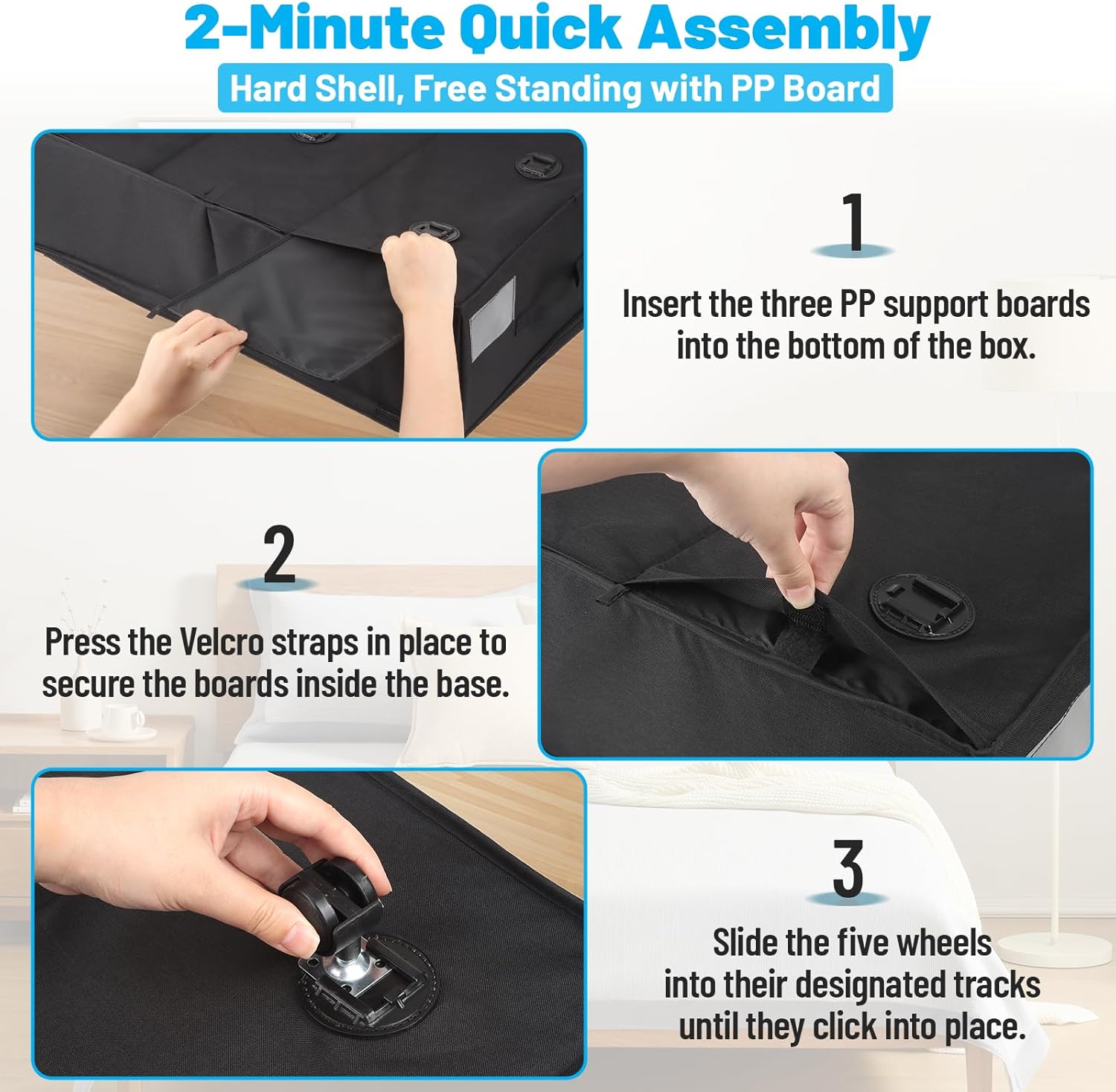 2-Minute Quick Assembly
Hard Shell, Free Standing with PP Board

1
Insert the three PP support boards into the bottom of the box.

2
Press the Velcro straps in place to secure the boards inside the base.

3
Slide the five wheels into their designated tracks until they click into place.