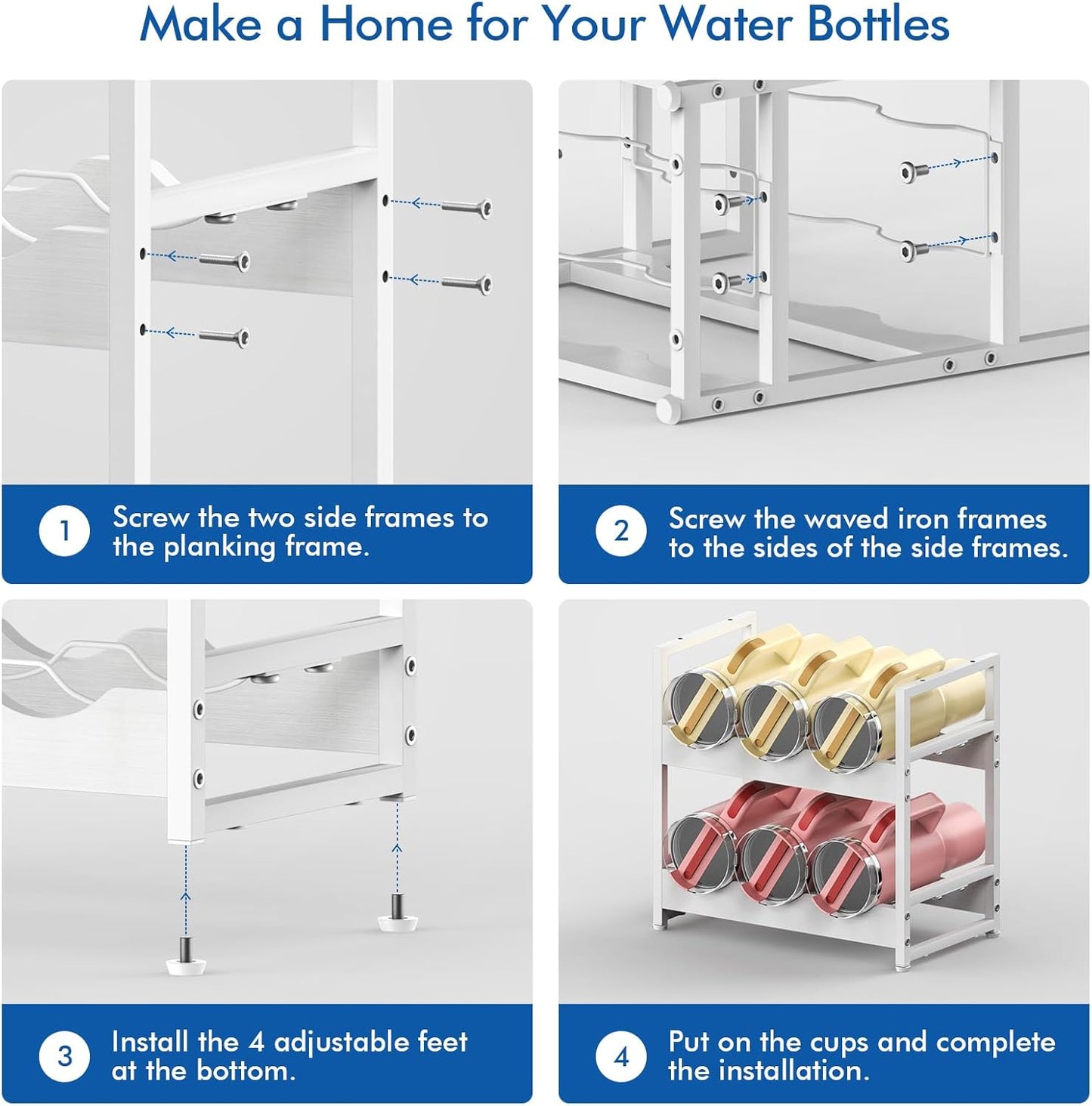 Make a Home for Your Water Bottles

1 Screw the two side frames to the planking frame.

2 Screw the waved iron frames to the sides of the side frames.

3 Install the 4 adjustable feet at the bottom.

4 Put on the cups and complete the installation.