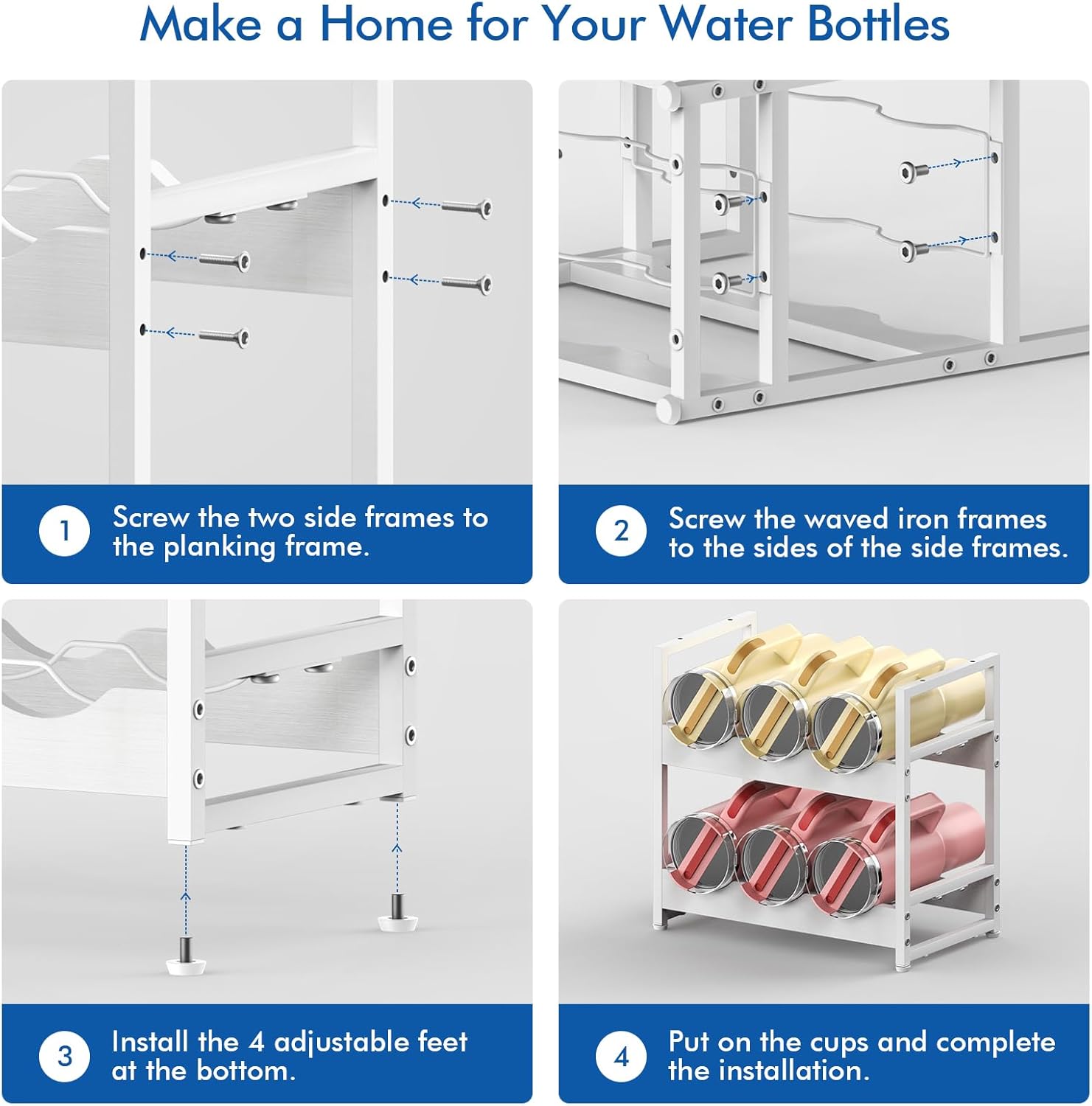 Make a Home for Your Water Bottles

1 Screw the two side frames to the planking frame.

2 Screw the waved iron frames to the sides of the side frames.

3 Install the 4 adjustable feet at the bottom.

4 Put on the cups and complete the installation.