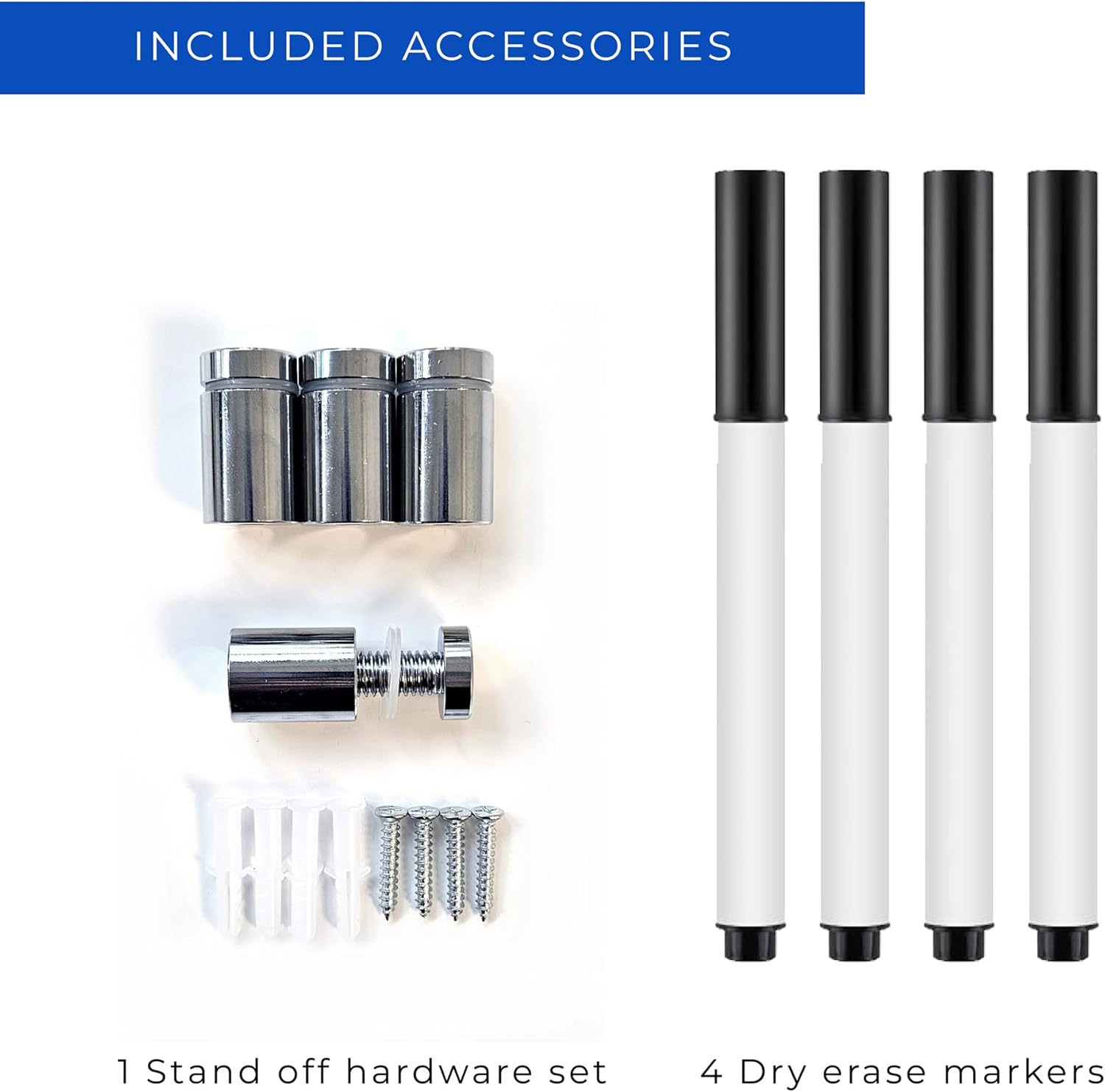 INCLUDED ACCESSORIES

1 Stand off hardware set

4 Dry erase markers