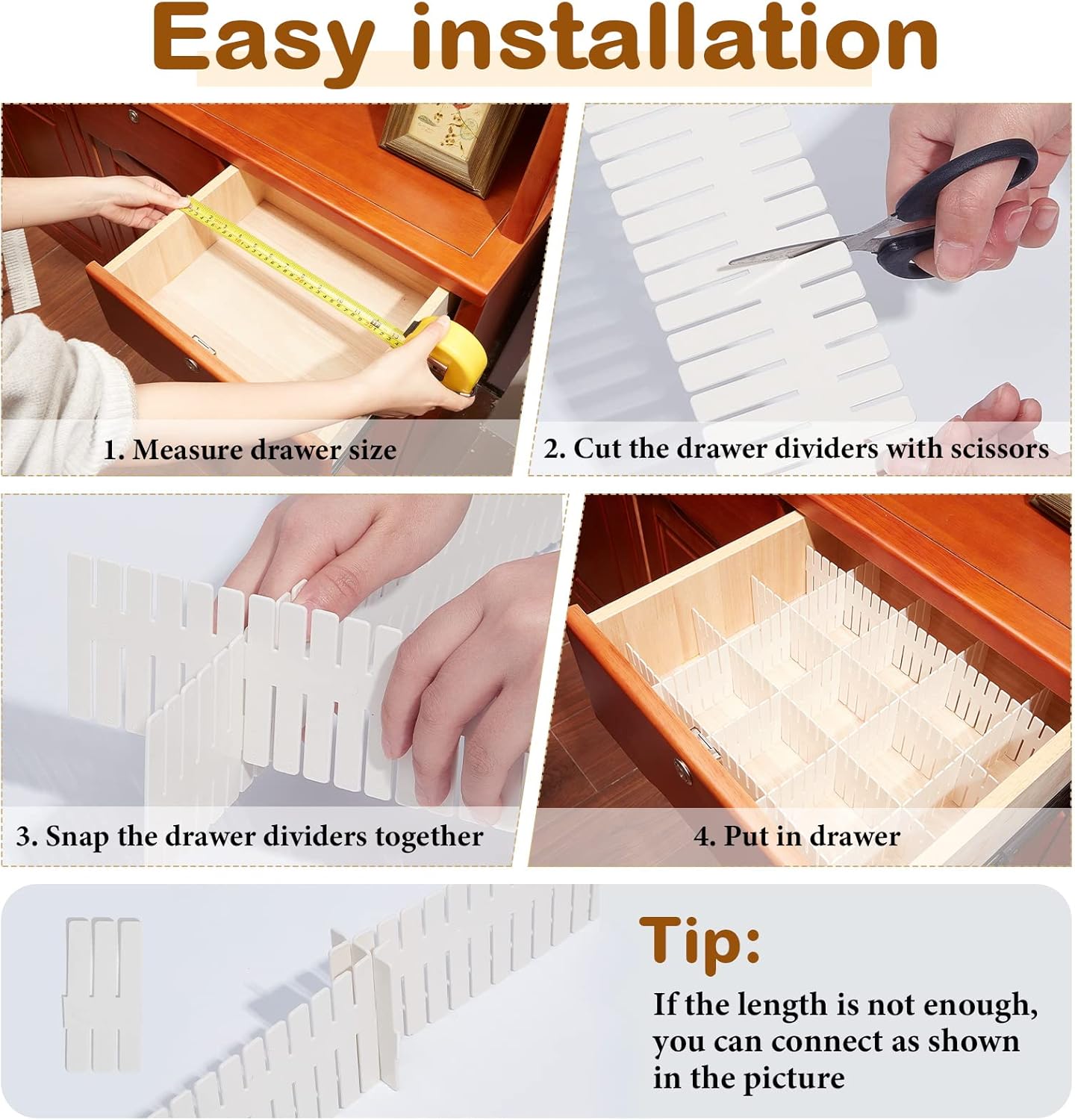 Easy installation

1. Measure drawer size

2. Cut the drawer dividers with scissors

3. Snap the drawer dividers together

4. Put in drawer

Tip:

If the length is not enough, you can connect as shown in the picture