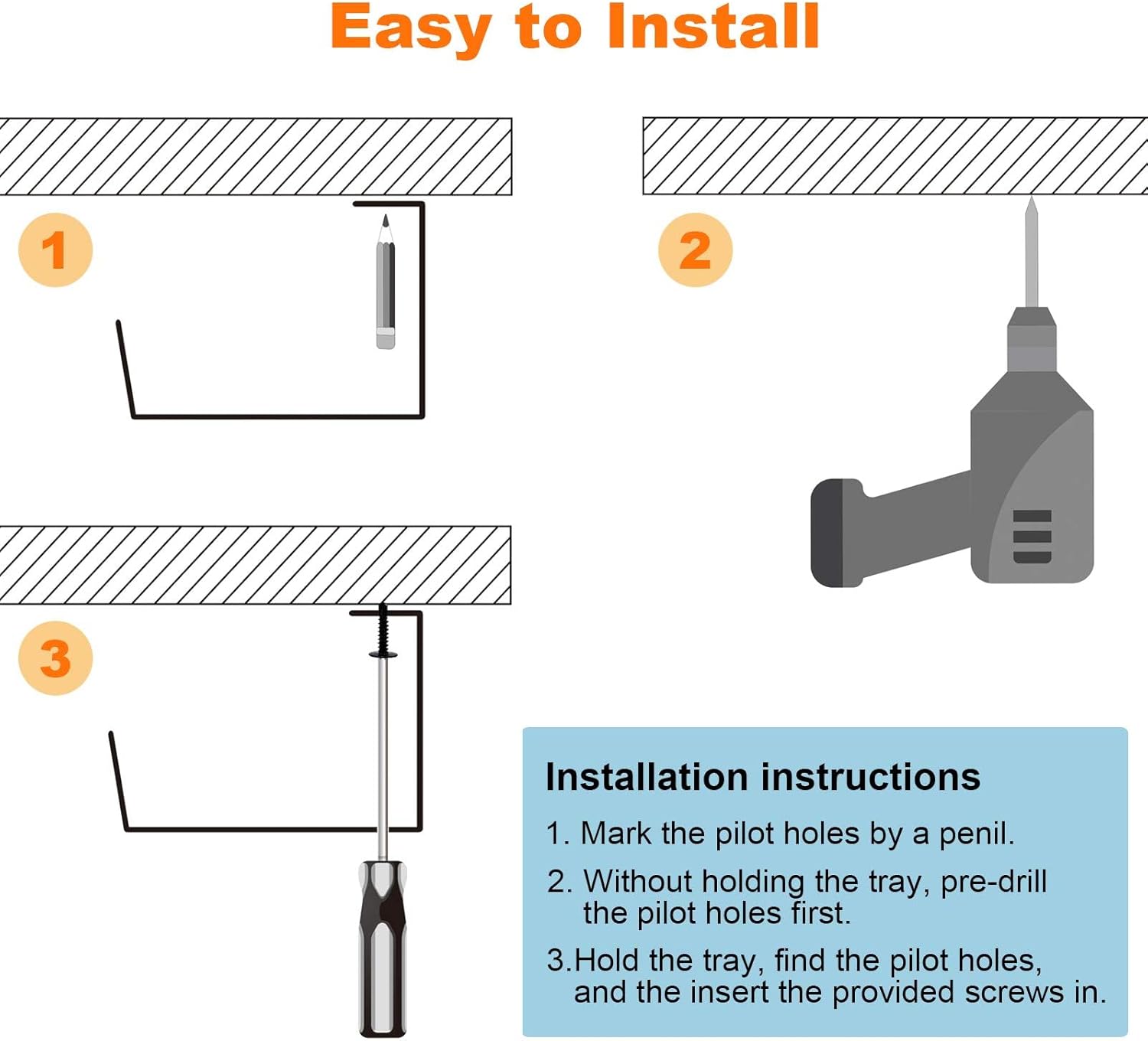 Easy to Install

1

2

3

Installation instructions

1. Mark the pilot holes by a penil.

2. Without holding the tray, pre-drill the pilot holes first.

3.Hold the tray, find the pilot holes, and the insert the provided screws in.