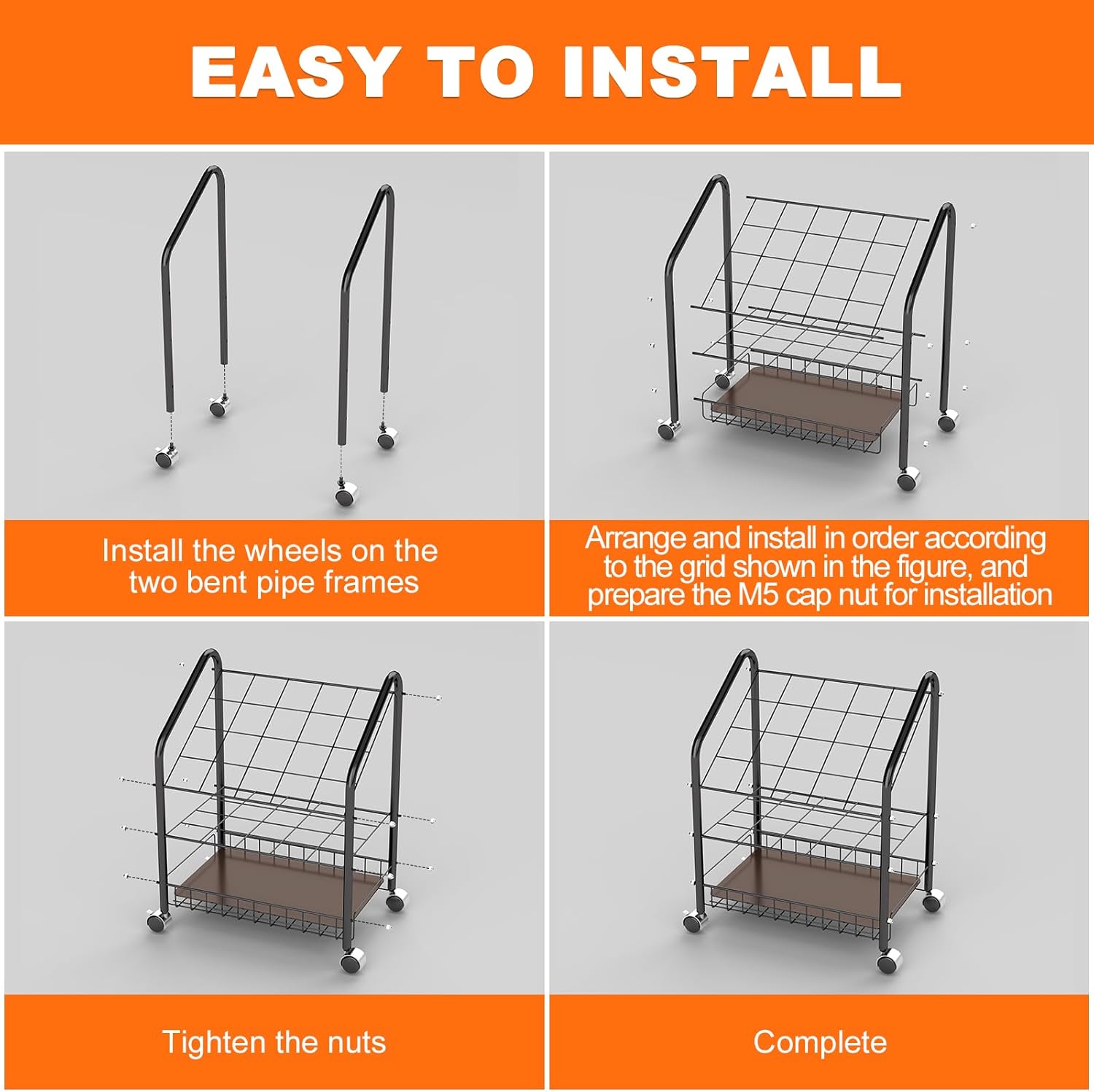 EASY TO INSTALL

Install the wheels on the two bent pipe frames

Arrange and install in order according to the grid shown in the figure, and prepare the M5 cap nut for installation

Tighten the nuts

Complete