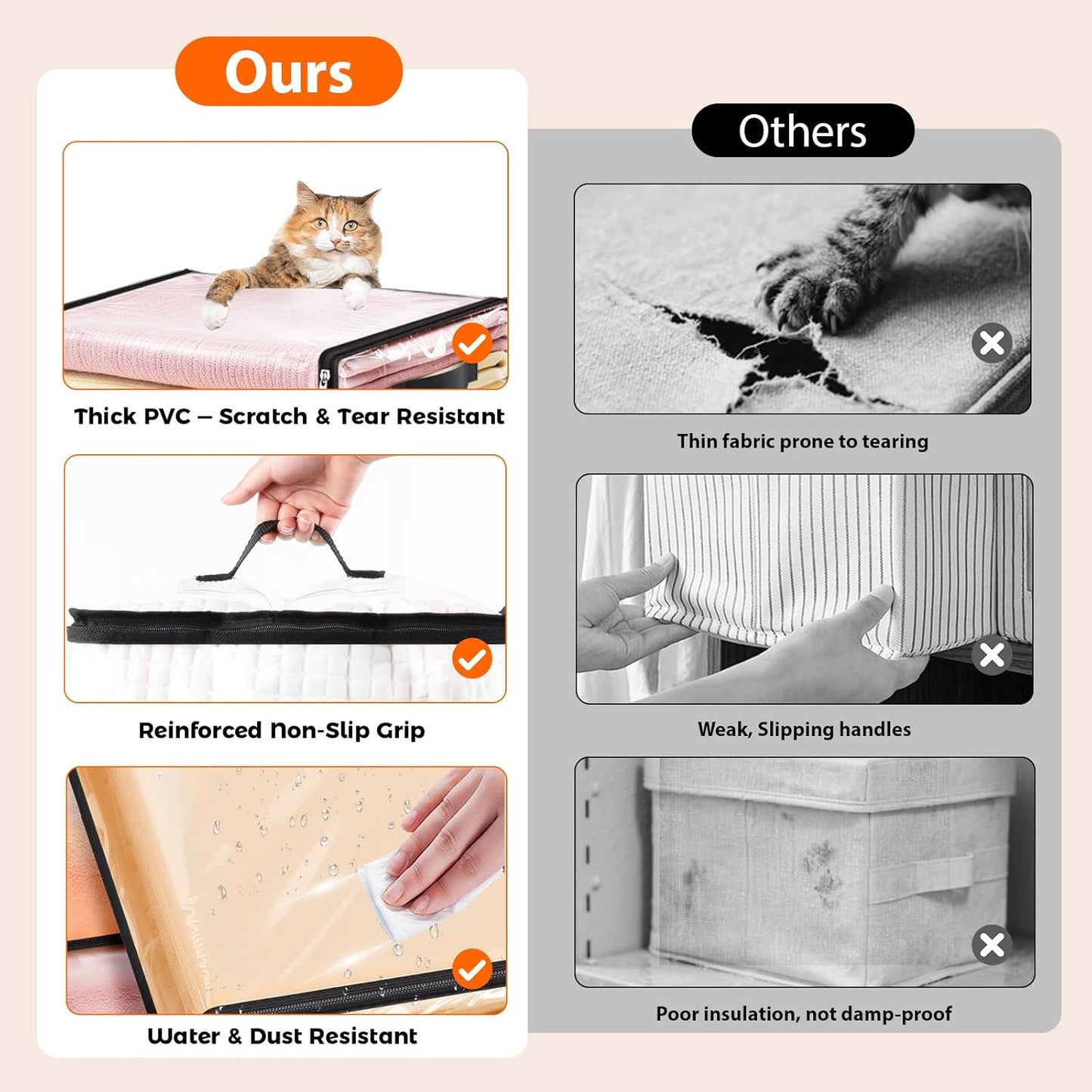 Ours

Thick PVC – Scratch & Tear Resistant

Reinforced Non-Slip Grip

Water & Dust Resistant

Others

Thin fabric prone to tearing

Weak, Slipping handles

Poor insulation, not damp-proof