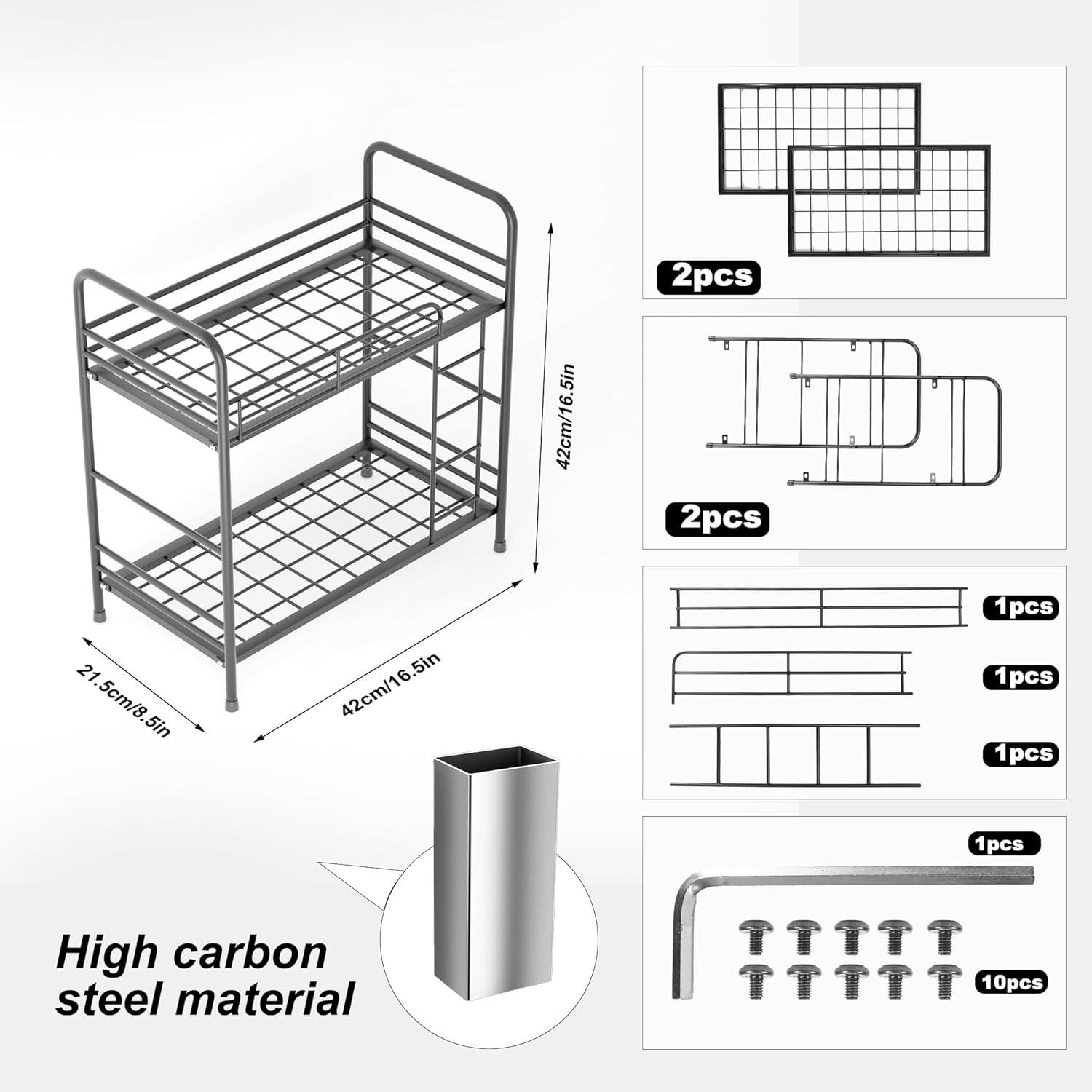 42cm/16.5in

21.5cm/8.5in

42cm/16.5in

High carbon steel material

2pcs

2pcs

1pcs

1pcs

1pcs

1pcs

10pcs