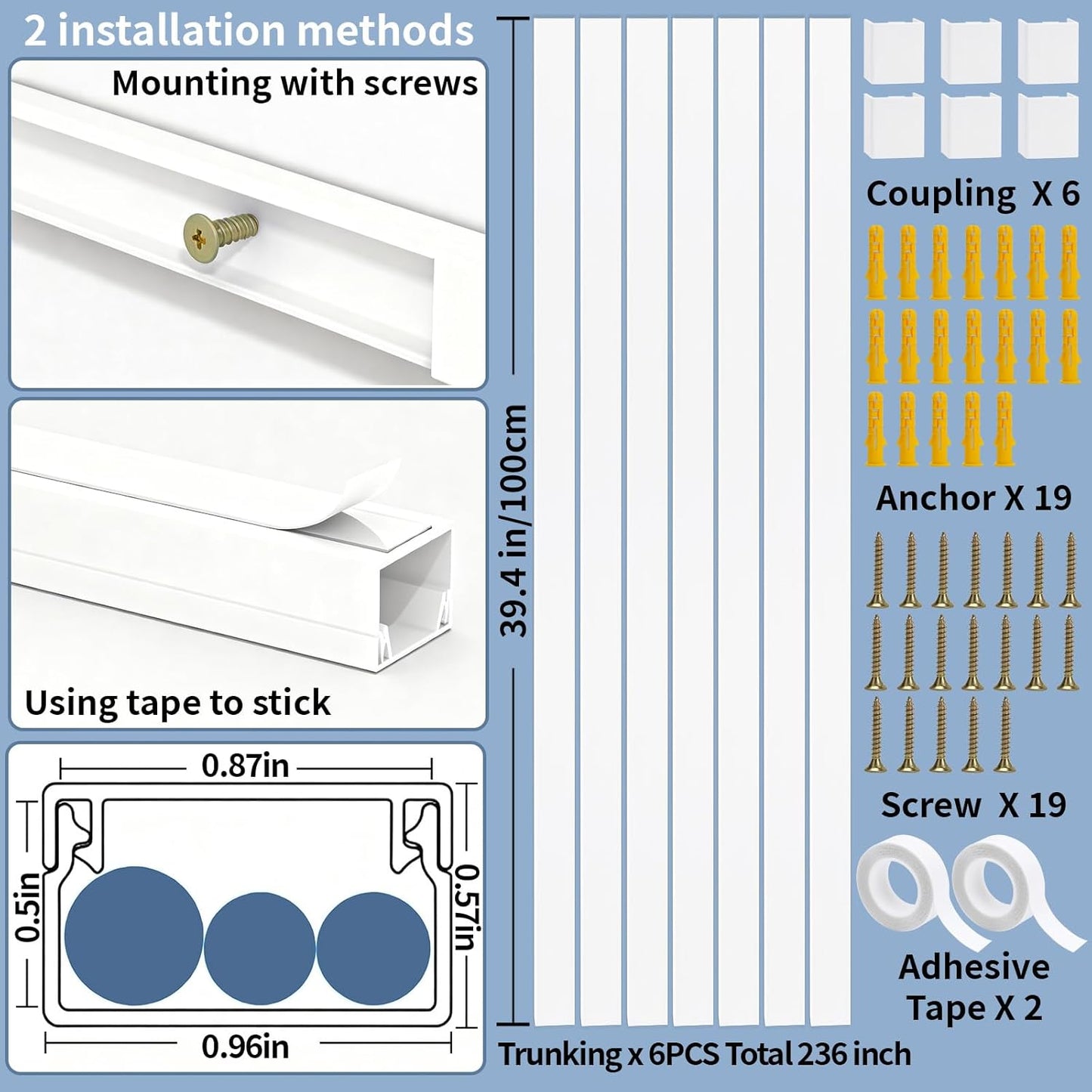 2 installation methods

Mounting with screws

Using tape to stick

0.87in

0.5in

0.57in

0.96in

39.4 in/100cm

Trunking x 6PCS Total 236 inch

Coupling X 6

Anchor X 19

Screw X 19

Adhesive Tape X 2