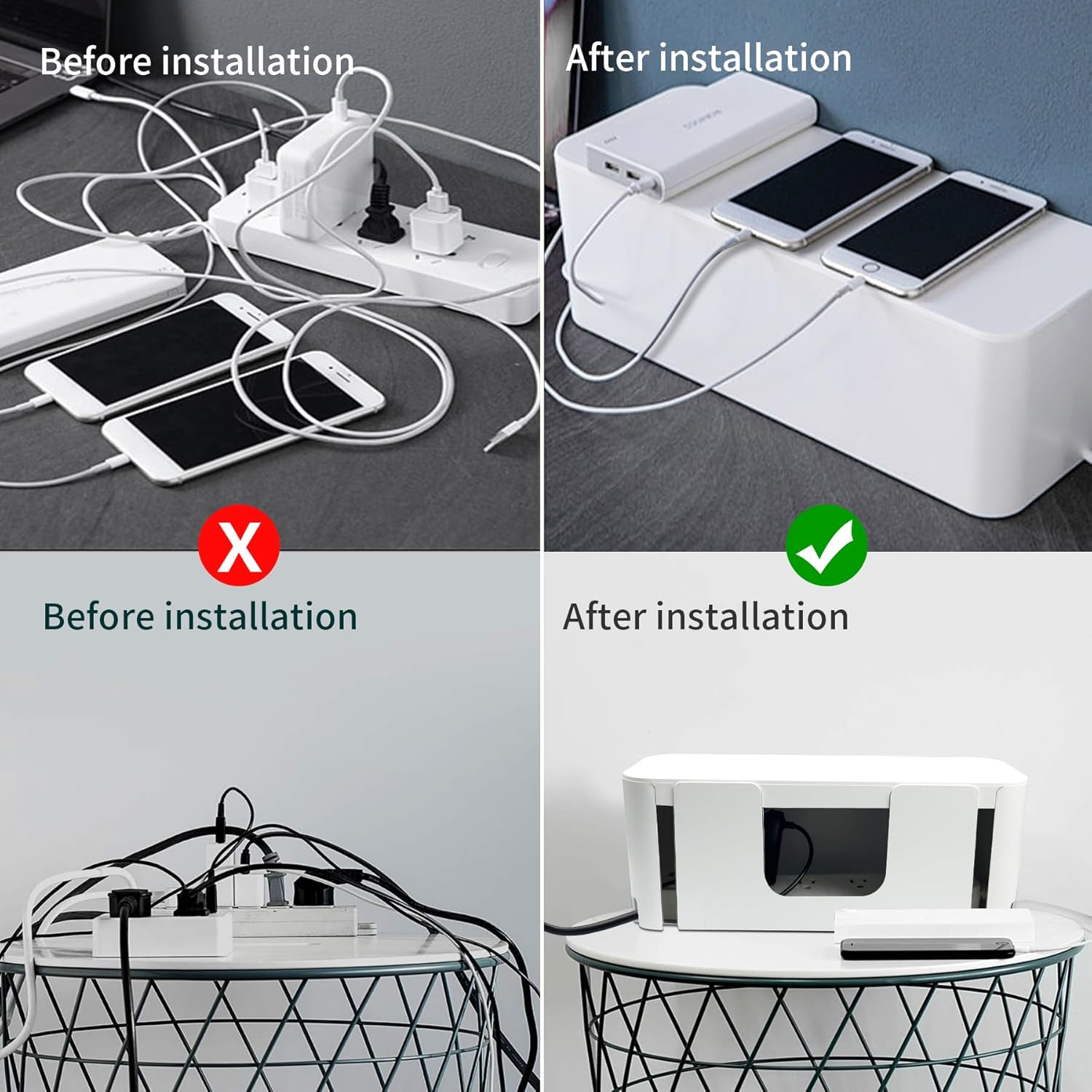 Before installation

After installation

X

Before installation

After installation