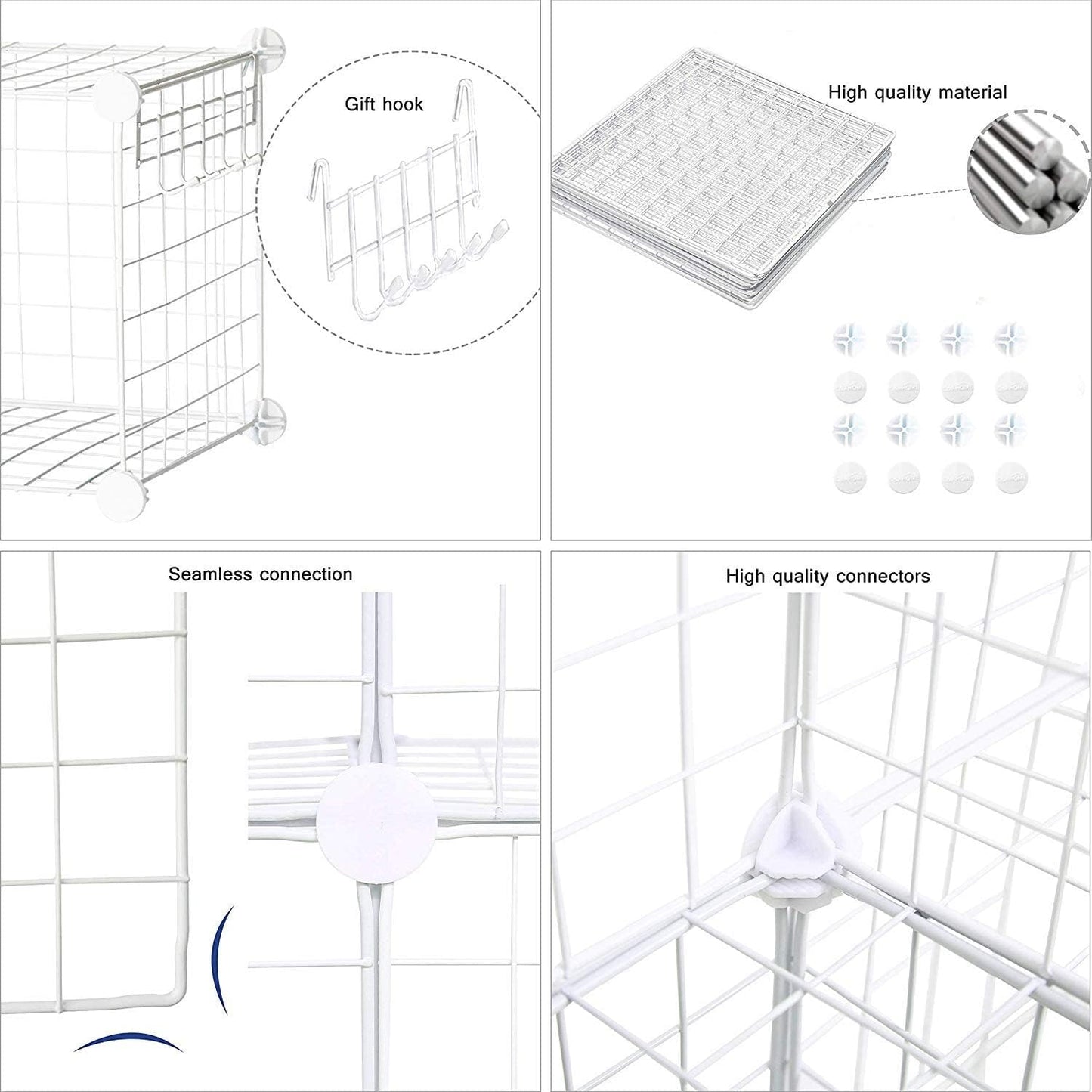 Gift hook

High quality material

Seamless connection

High quality connectors