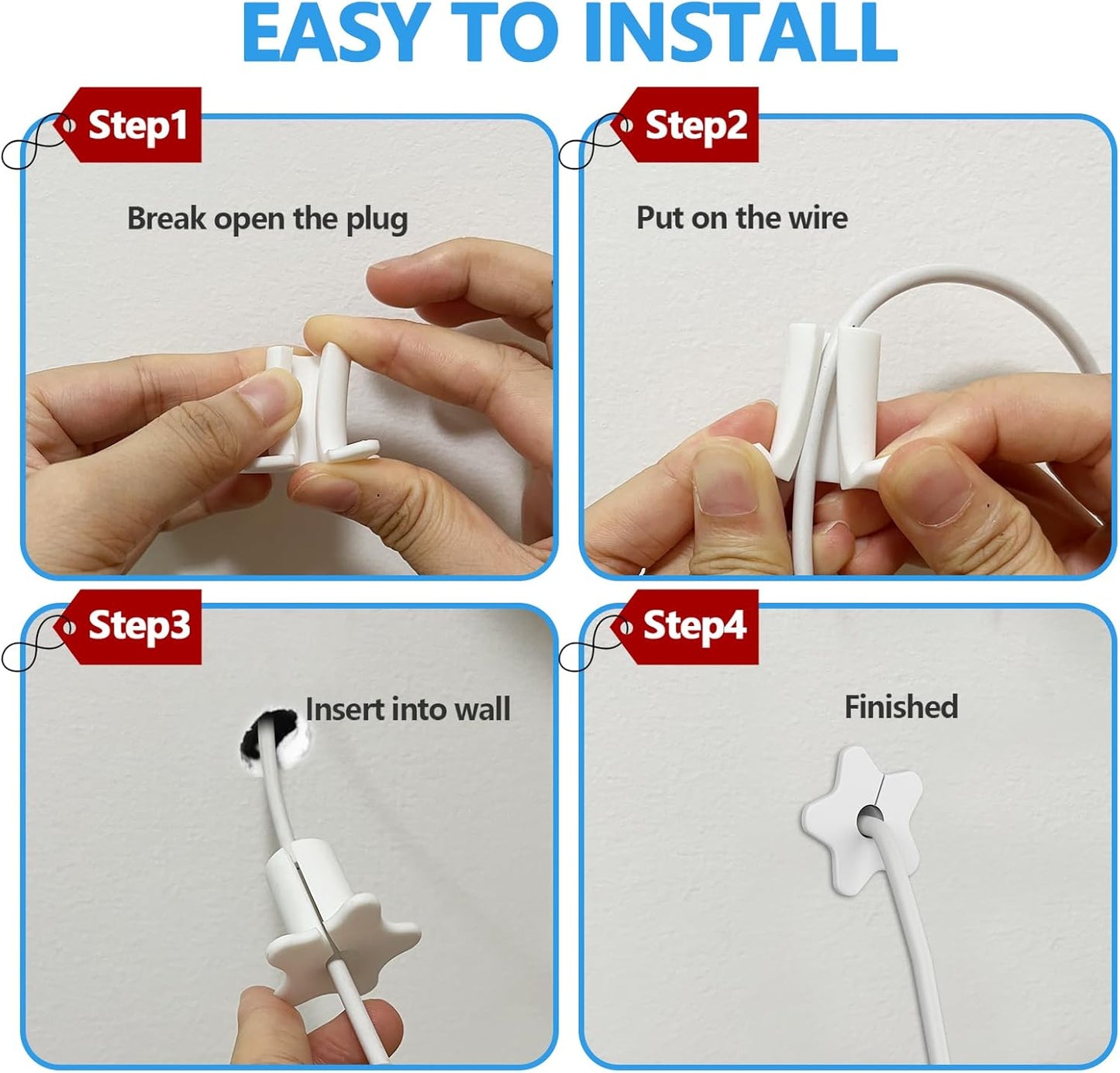 EASY TO INSTALL

Step1

Break open the plug

Step2

Put on the wire

Step3

Insert into wall

Step4

Finished