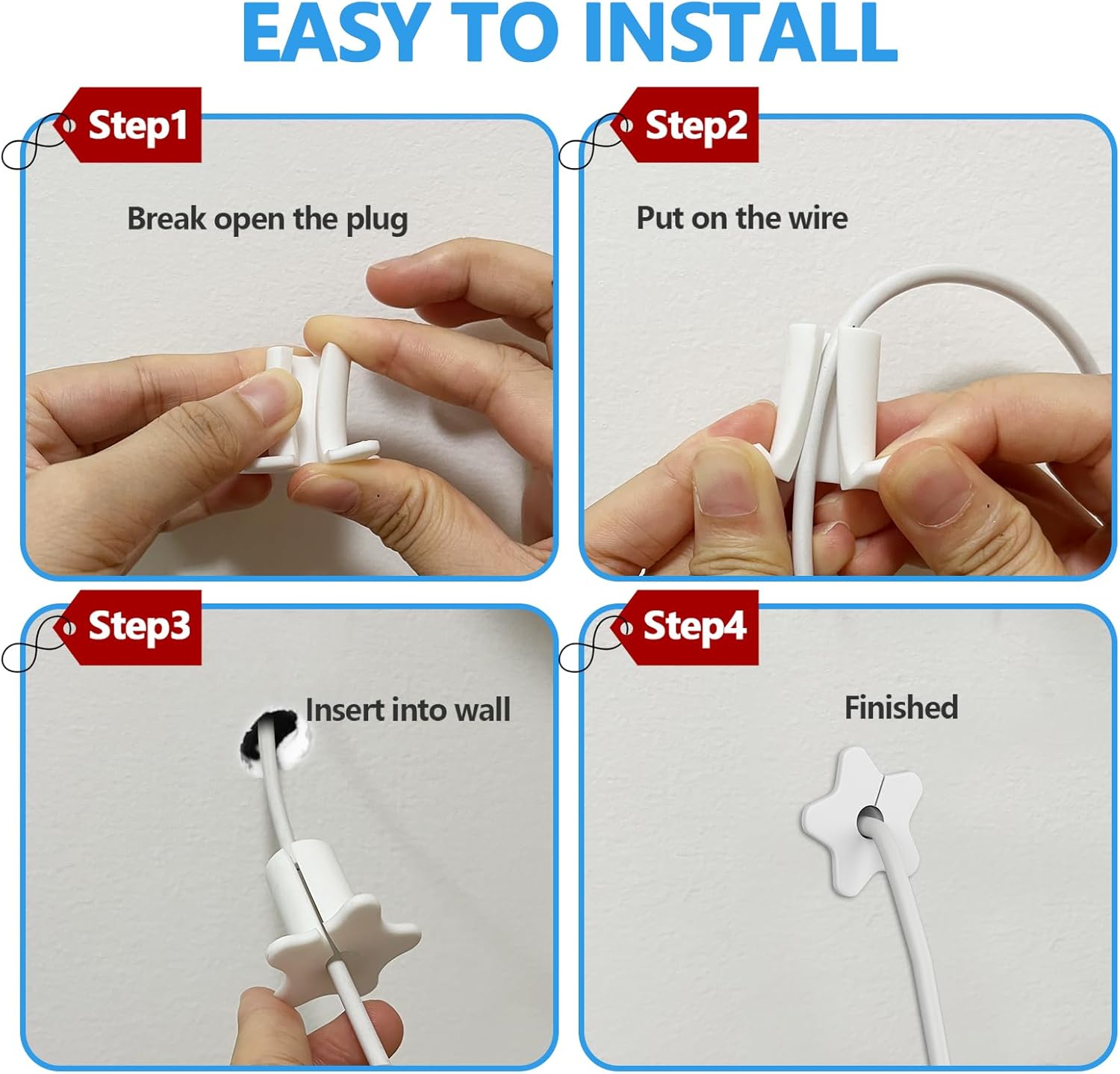 EASY TO INSTALL

Step1

Break open the plug

Step2

Put on the wire

Step3

Insert into wall

Step4

Finished