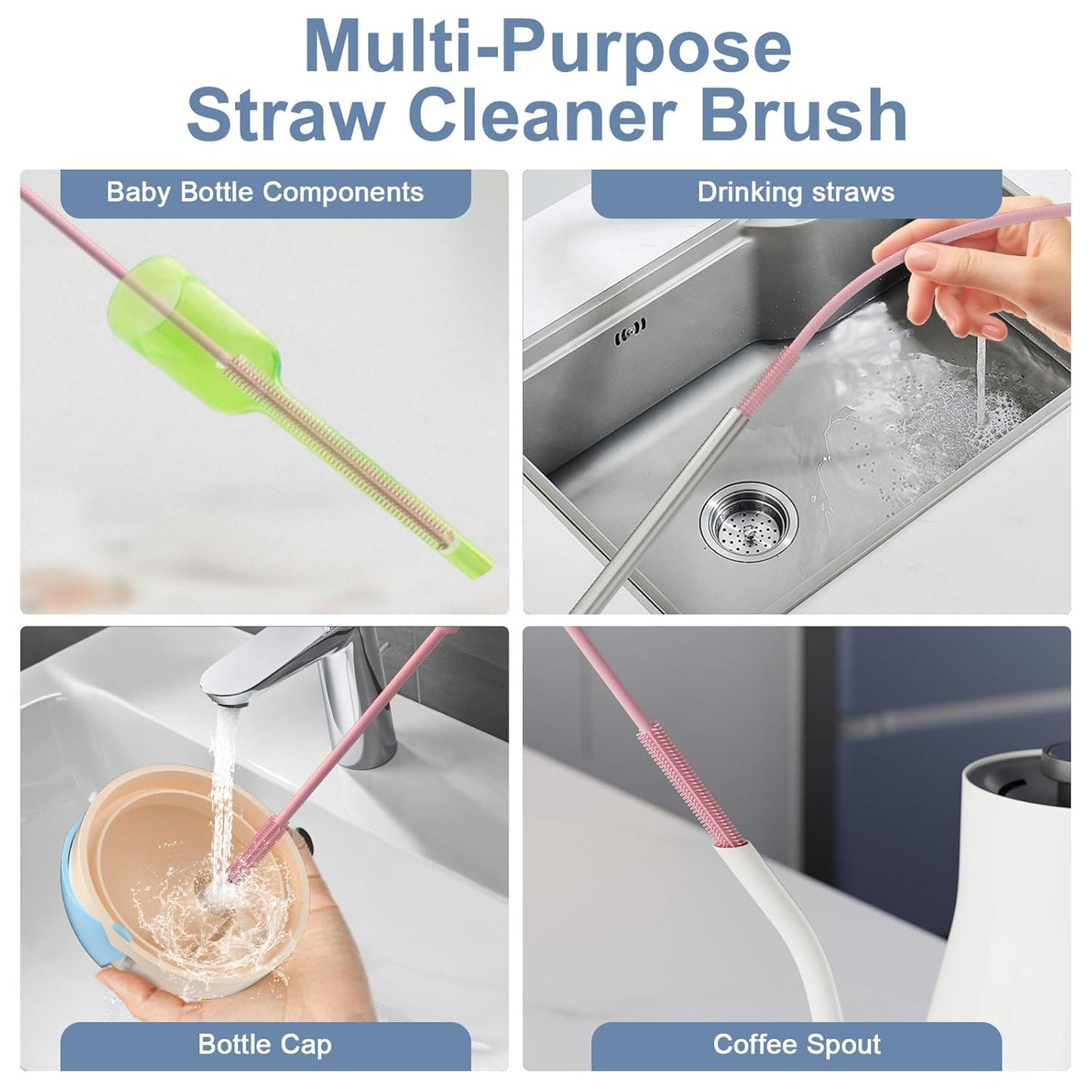 Multi-Purpose
Straw Cleaner Brush

Baby Bottle Components

Drinking straws

Bottle Cap

Coffee Spout