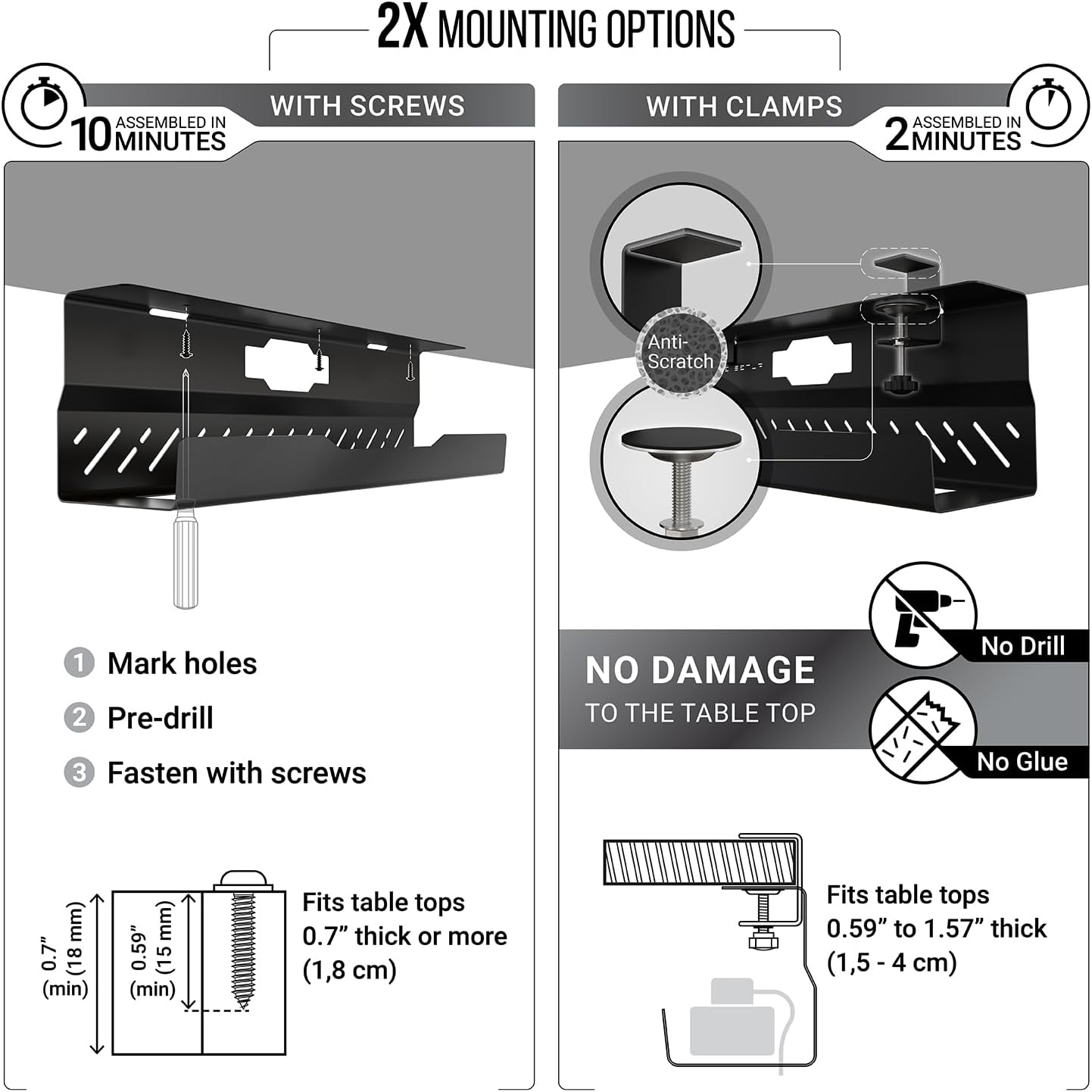 2X MOUNTING OPTIONS

WITH SCREWS

10 ASSEMBLED IN MINUTES

1 Mark holes

2 Pre-drill

3 Fasten with screws

0.7" (18 mm) (min)

0.59" (15 mm) (min)

Fits table tops 0.7" thick or more (1,8 cm)

WITH CLAMPS

2 ASSEMBLED IN MINUTES

Anti-Scratch

NO DAMAGE TO THE TABLE TOP

No Drill

No Glue

Fits table tops 0.59" to 1.57" thick (1,5 - 4 cm)