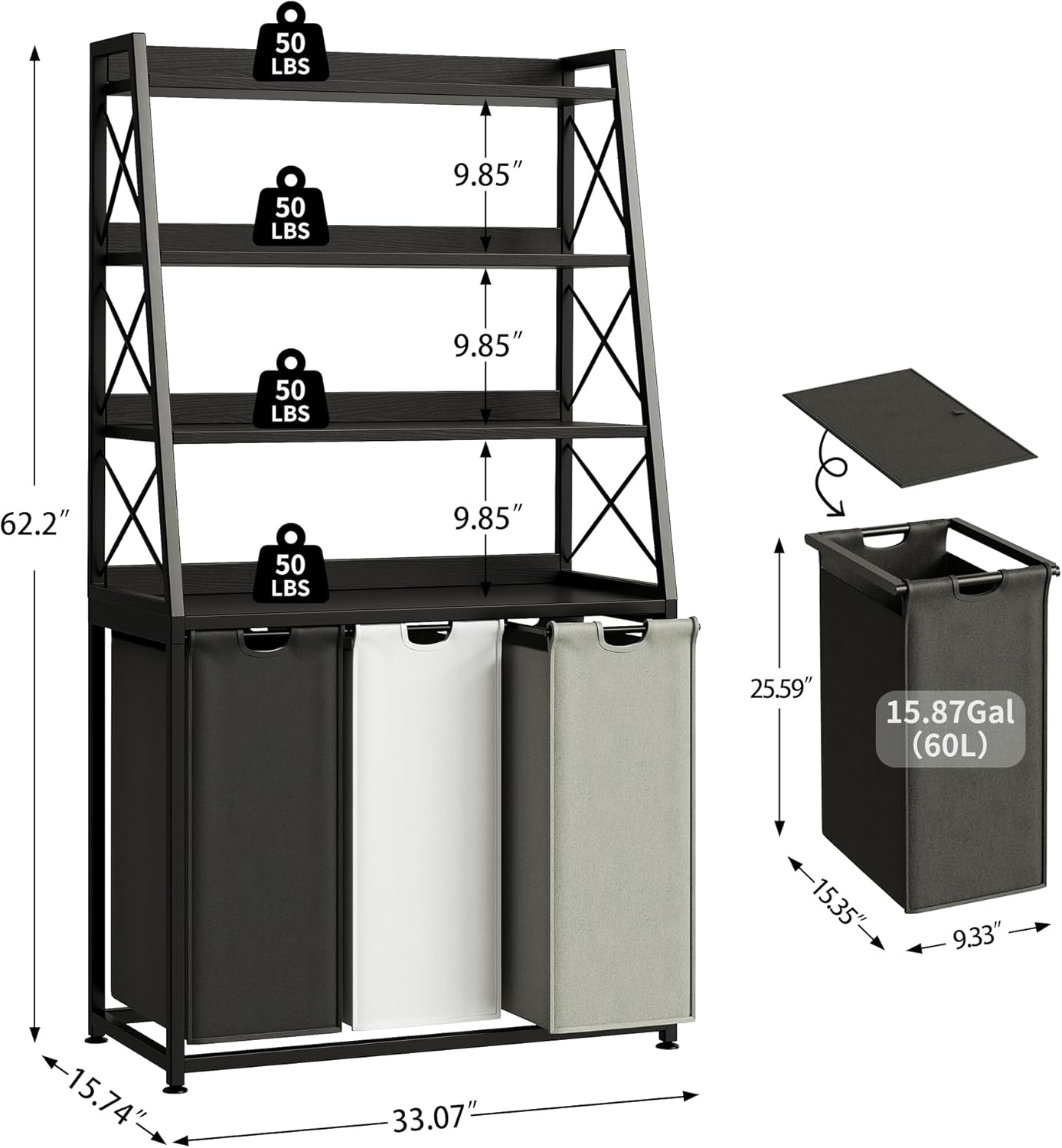 50 LBS

9.85″

50 LBS

9.85″

50 LBS

9.85″

50 LBS

62.2″

15.74″

33.07″

25.59″

15.87Gal (60L)

15.35″

9.33″