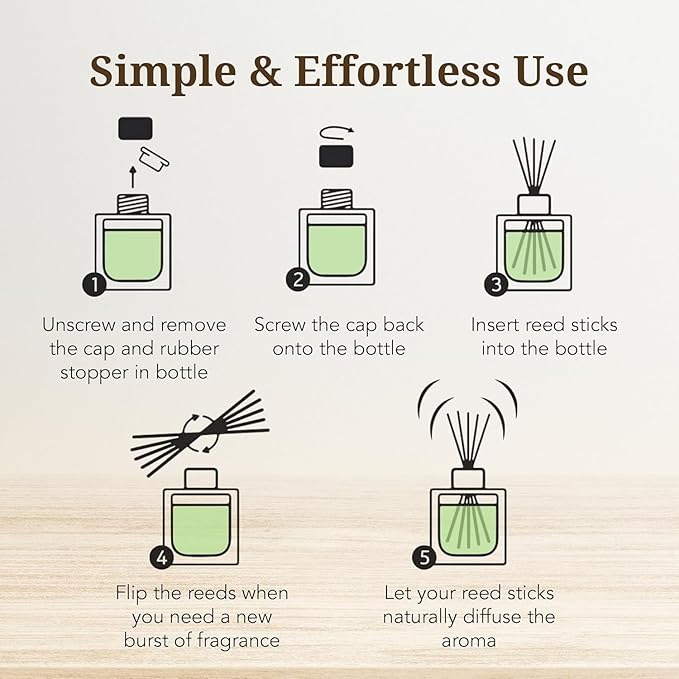 Simple & Effortless Use

1
Unscrew and remove the cap and rubber stopper in bottle

2
Screw the cap back onto the bottle

3
Insert reed sticks into the bottle

4
Flip the reeds when you need a new burst of fragrance

5
Let your reed sticks naturally diffuse the aroma