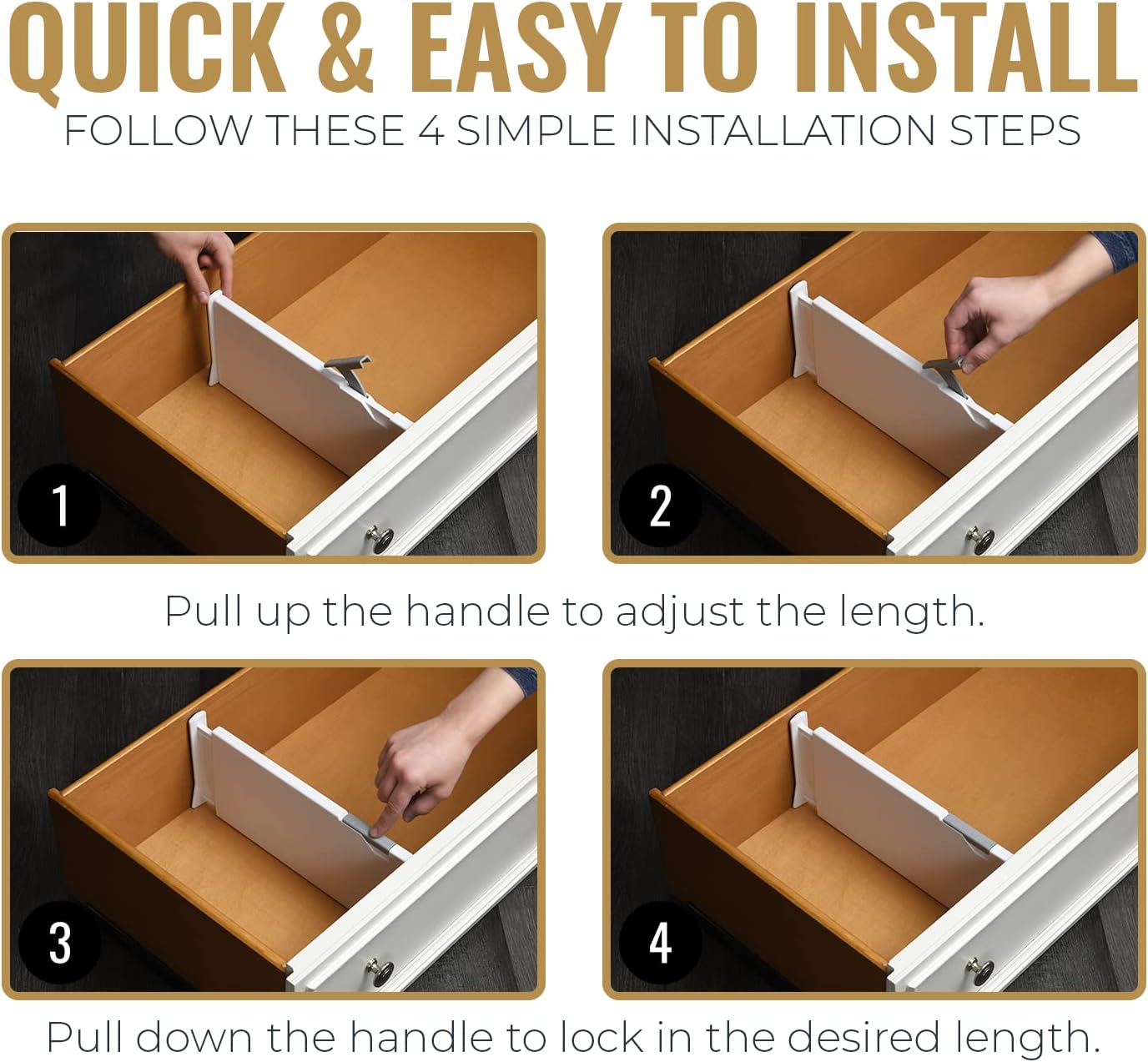 QUICK & EASY TO INSTALL
FOLLOW THESE 4 SIMPLE INSTALLATION STEPS

1

2

Pull up the handle to adjust the length.

3

4

Pull down the handle to lock in the desired length.