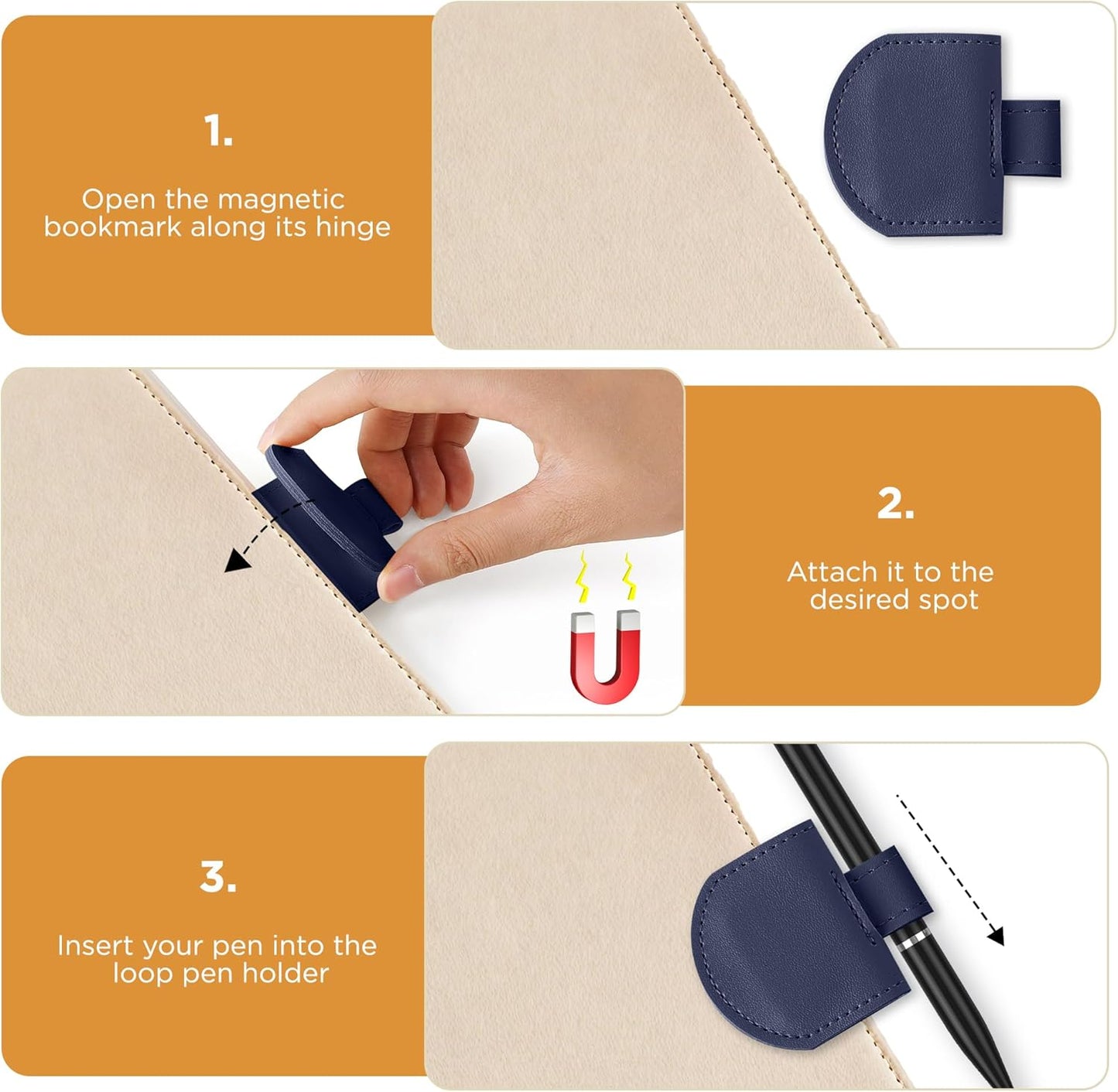 1.

Open the magnetic bookmark along its hinge

2.

Attach it to the desired spot

3.

Insert your pen into the loop pen holder