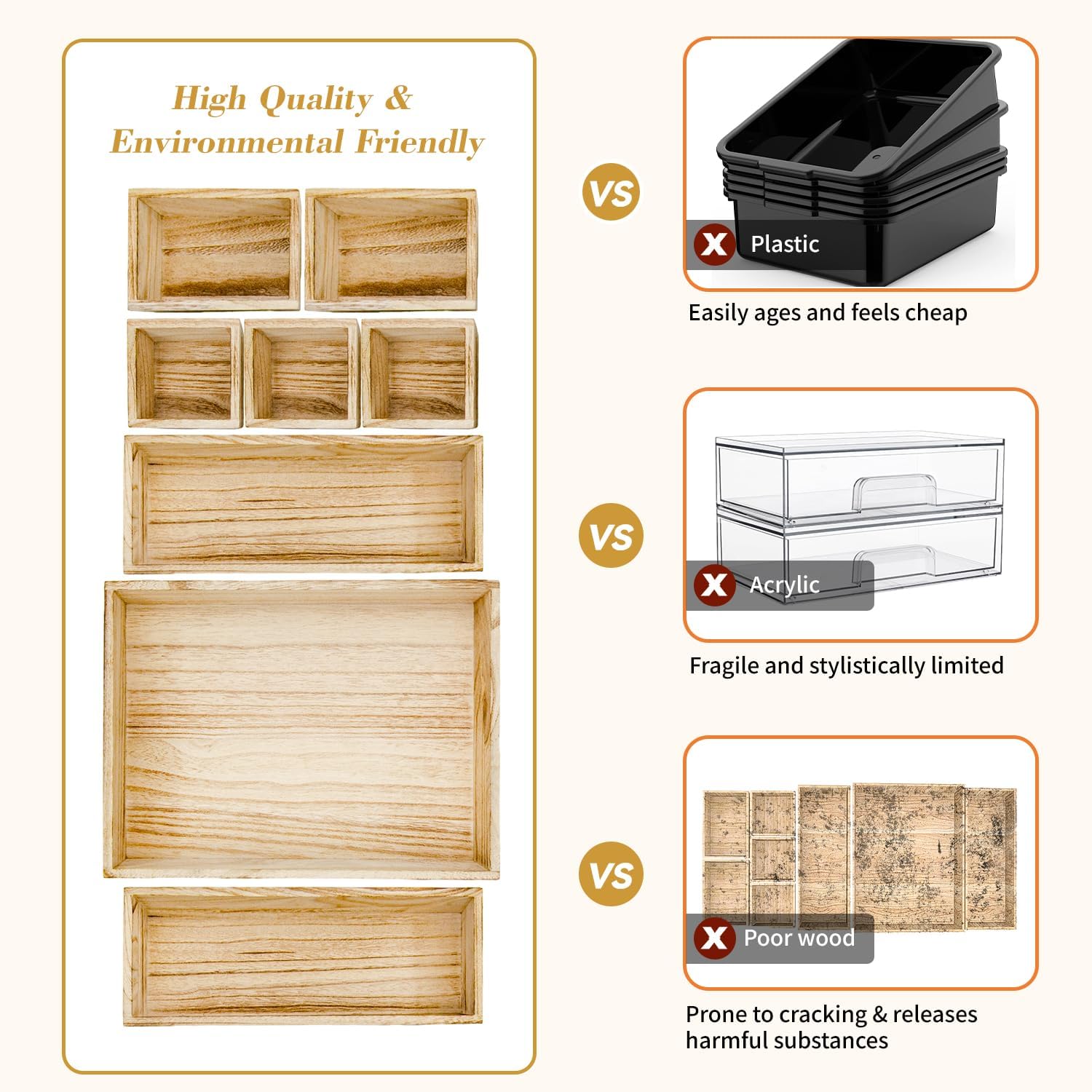 High Quality & Environmental Friendly

VS

X Plastic

Easily ages and feels cheap

VS

X Acrylic

Fragile and stylistically limited

VS

X Poor wood

Prone to cracking & releases harmful substances