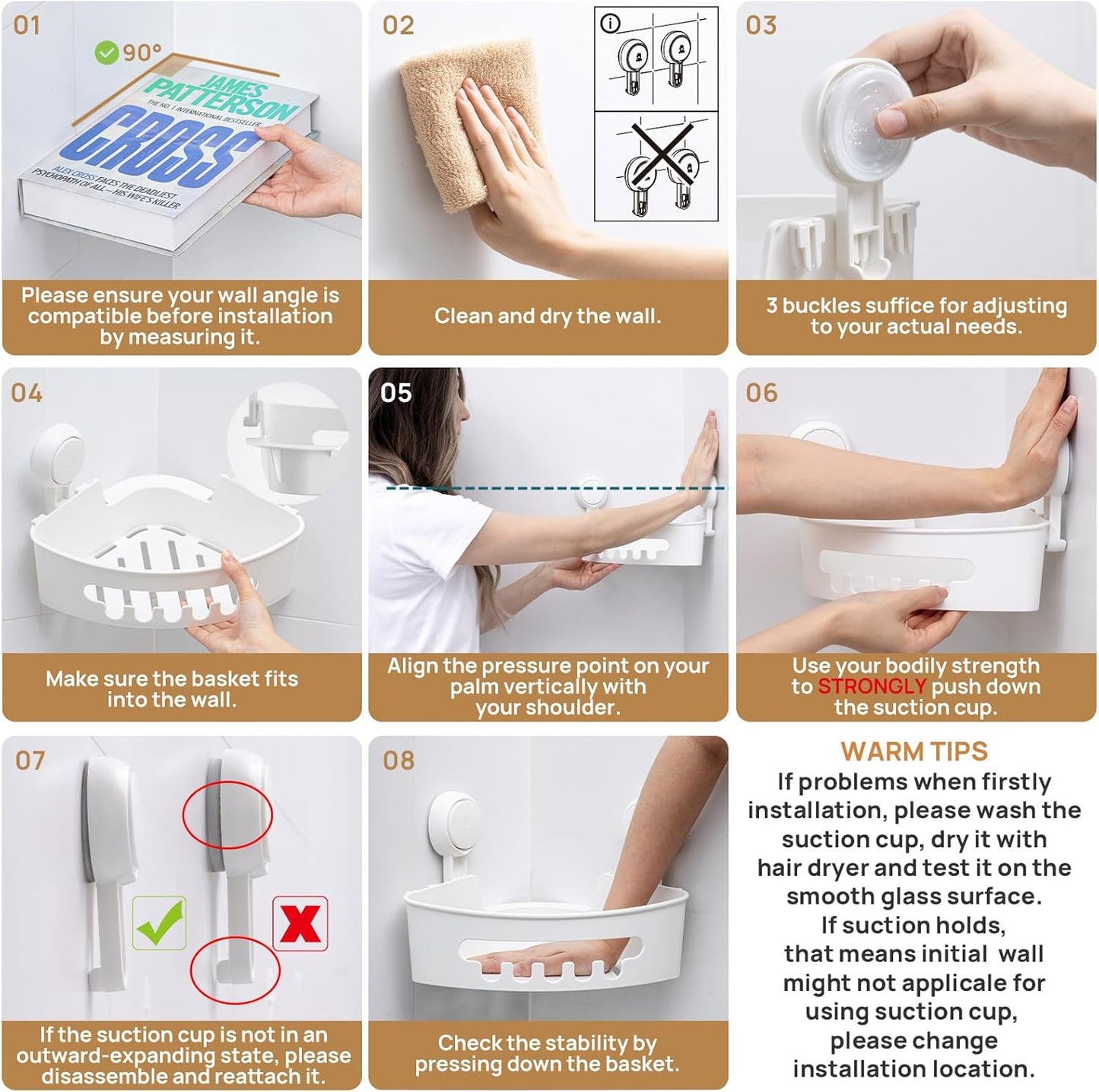 01

90°

JAMES PATTERSON

THE NO. 1 INTERNATIONAL BESTSELLER

CROSS

ALEX CROSS FACES THE DEADLIEST PSYCHOPATH OF ALL—HIS WIFE'S KILLER

Please ensure your wall angle is compatible before installation by measuring it.

02

Clean and dry the wall.

03

3 buckles suffice for adjusting to your actual needs.

04

Make sure the basket fits into the wall.

05

Align the pressure point on your palm vertically with your shoulder.

06

Use your bodily strength to STRONGLY push down the suction cup.

07

If the suction cup is not in an outward-expanding state, please disassemble and reattach it.

08

Check the stability by pressing down the basket.

WARM TIPS

If problems when firstly installation, please wash the suction cup, dry it with hair dryer and test it on the smooth glass surface.
If suction holds, that means initial wall might not applicale for using suction cup, please change installation location.